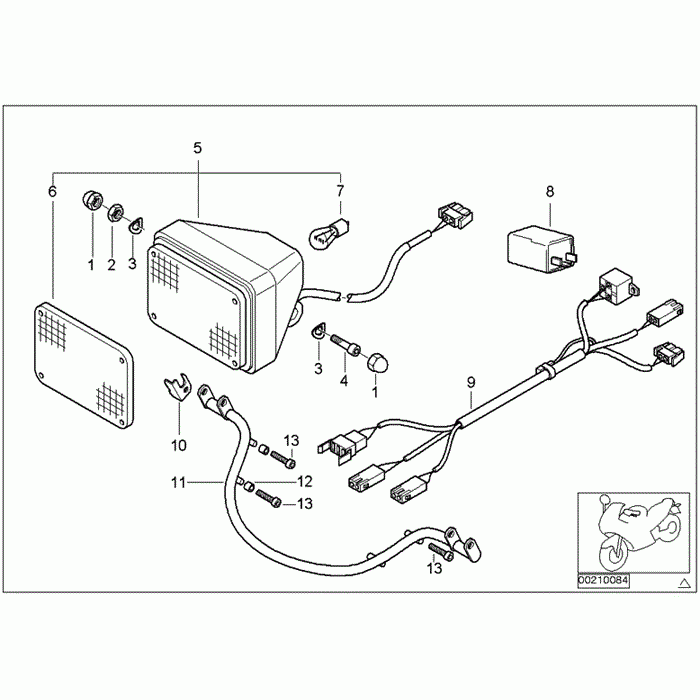 5
6
7
8
1
2
3
3
4
1
9
10
13
11
12
13
13
00210084