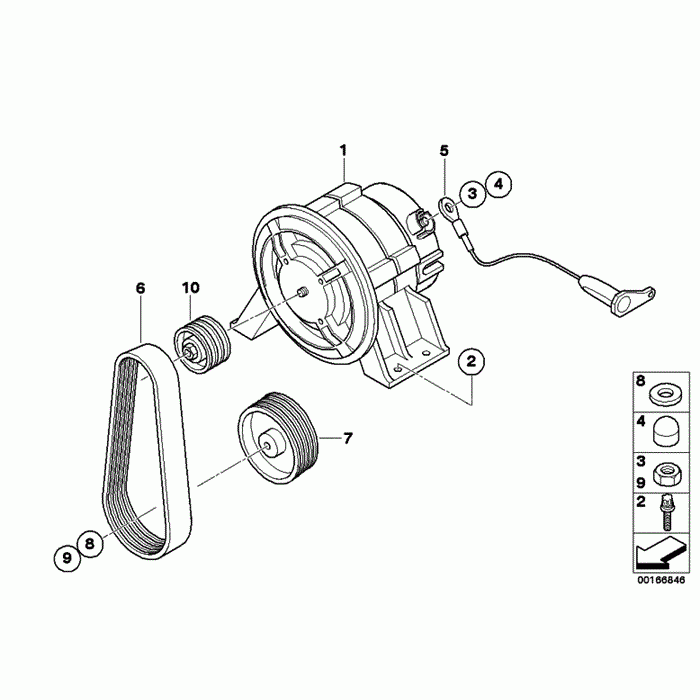 1
5
3
4
6
10
2
7
9
8
8
4
3
9
2
00166846