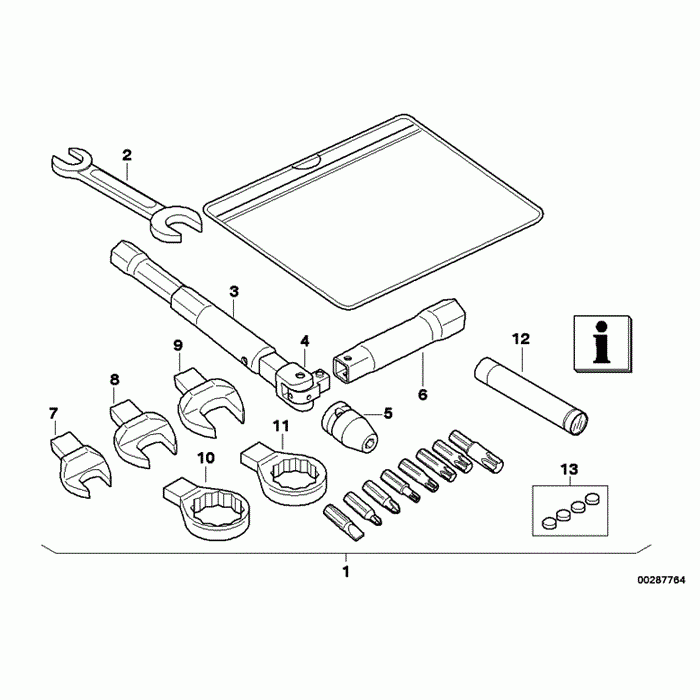 2
3
4
9
8
7
11
10
5
6
12
i
13
1
00287764