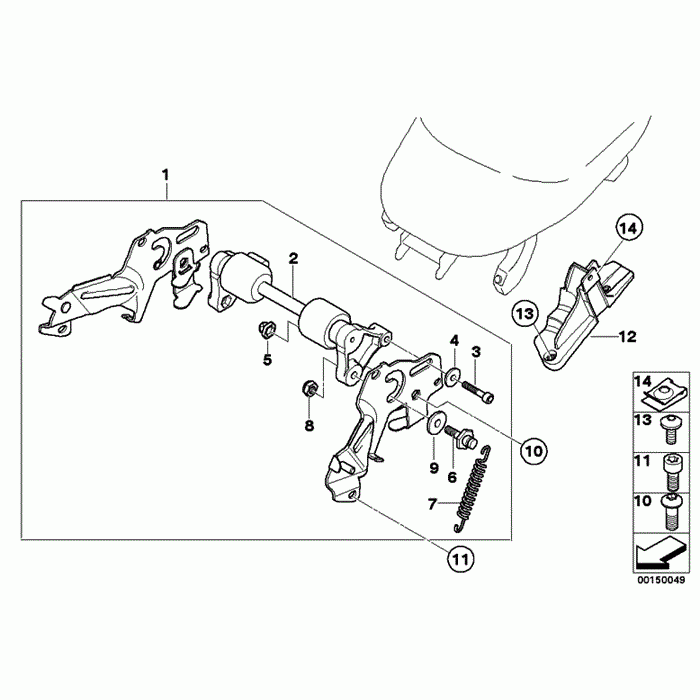 1
2
14
13
12
5
4
3
8
10
9
6
7
11
14
13
11
10
00150049