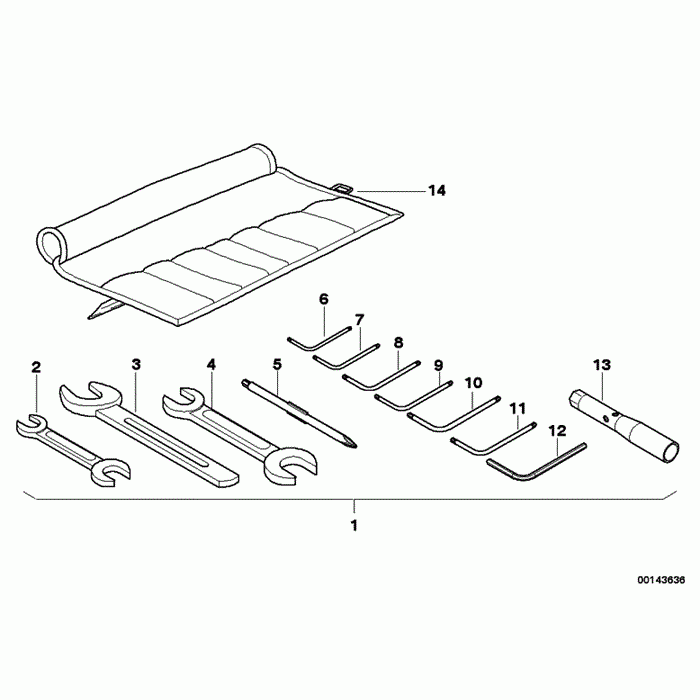 14

6
7
8
9
10
11
12
13
2
3
4
5

1

00143636