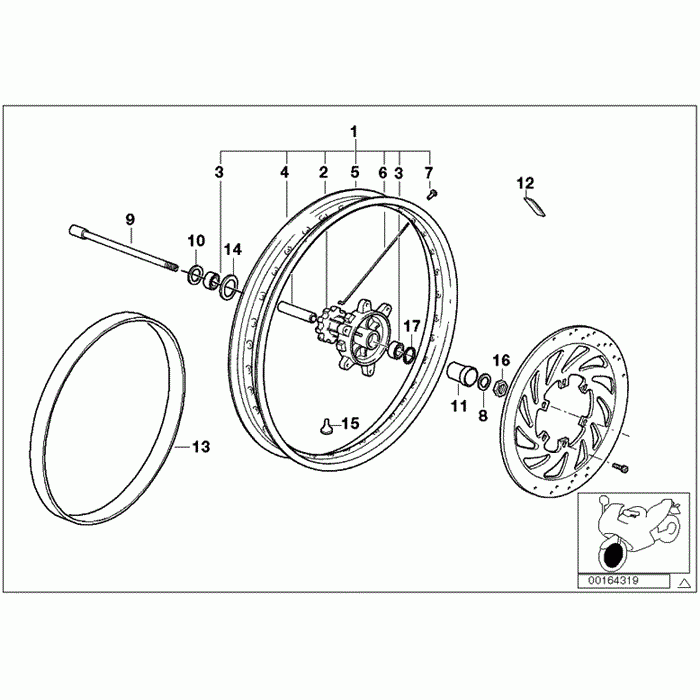 1
3
4
2
5
6
3
7
12
9
10
14
17
16
11
8
15
13
00164319