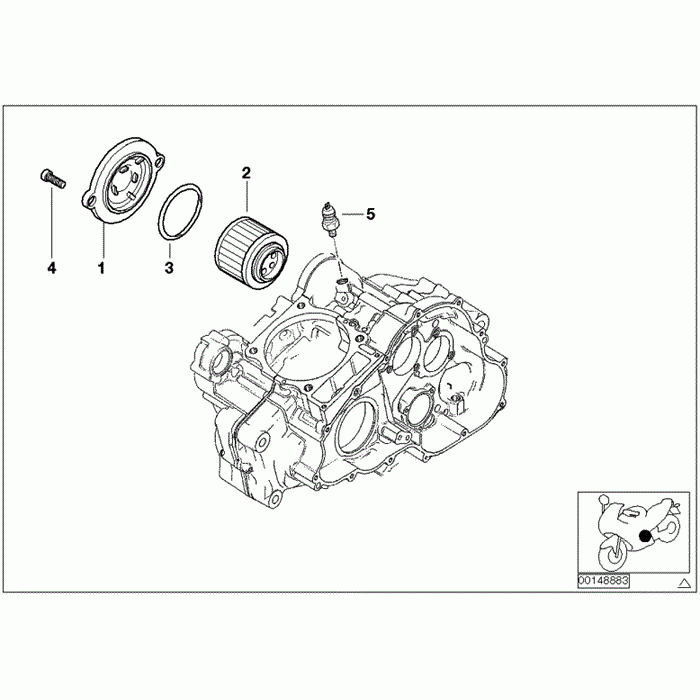 2
5
4
1
3
00148883