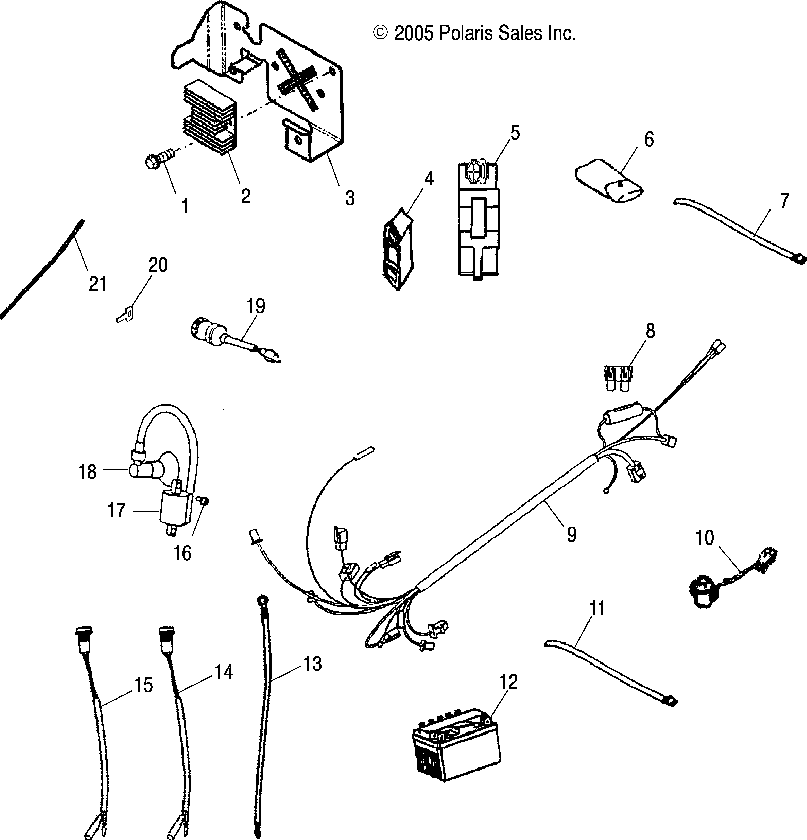 © 2005 Polaris Sales Inc.

1
2
3
4
5
6
7
21
20
19
8
18
17
16
9
10
11
15
14
13
12