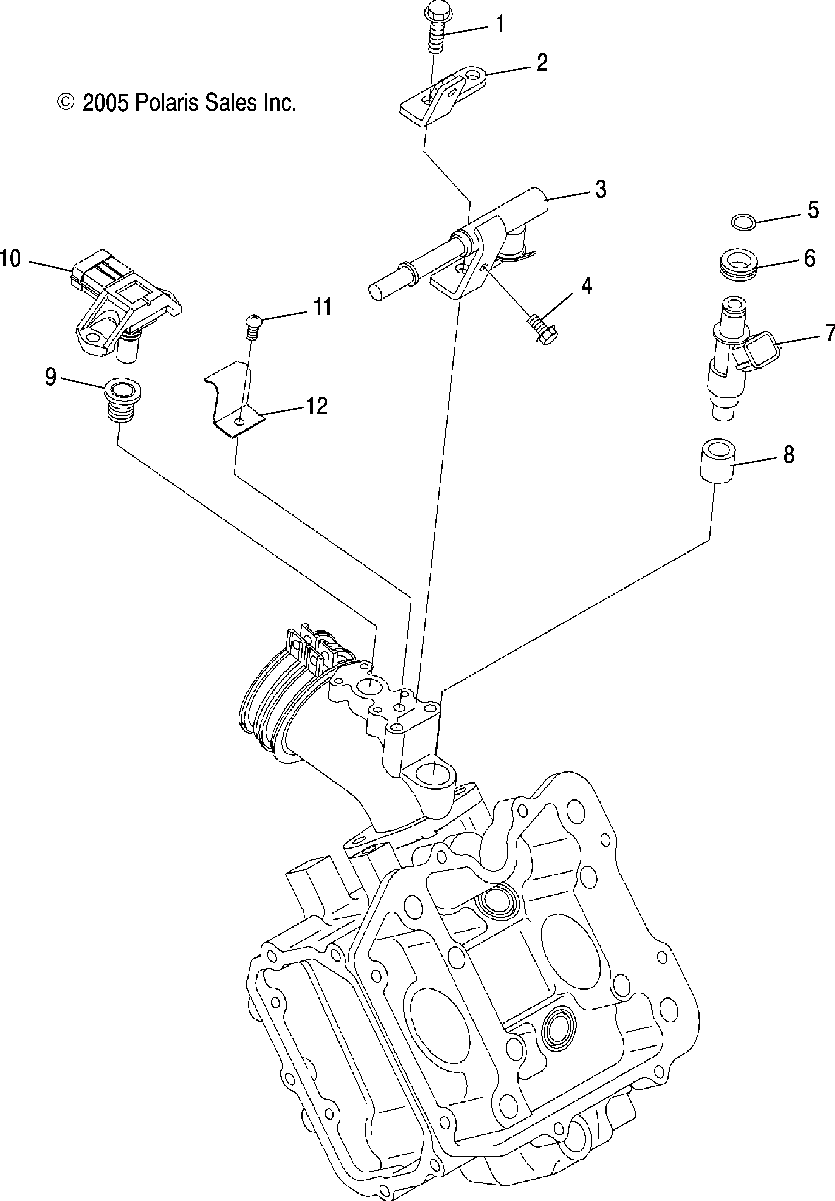 © 2005 Polaris Sales Inc.

1
2
3
4
5
6
7
8
9
10
11
12