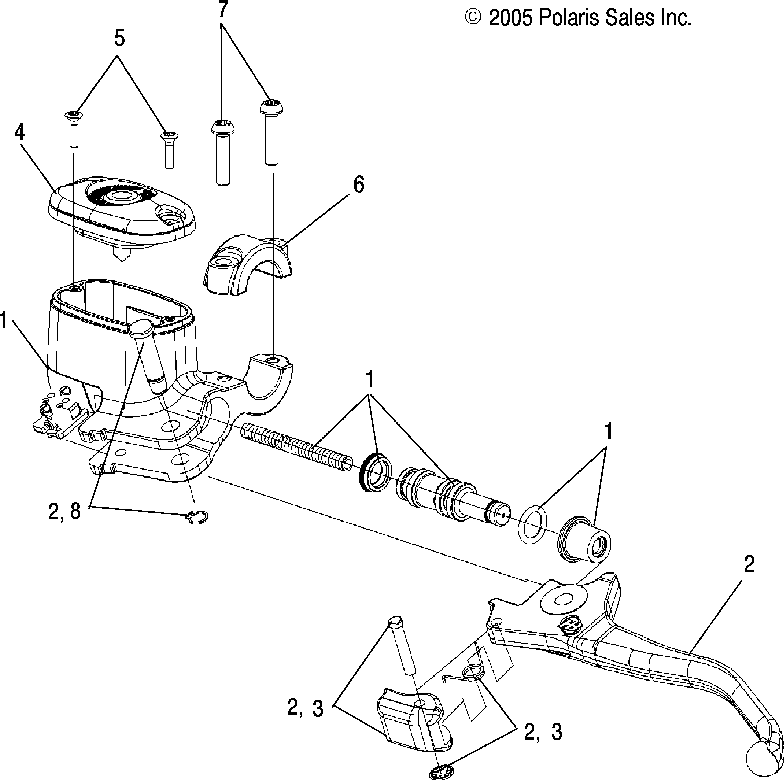 © 2005 Polaris Sales Inc.

7

5

4

6

1

1

1

2, 8

2

2, 3

2, 3