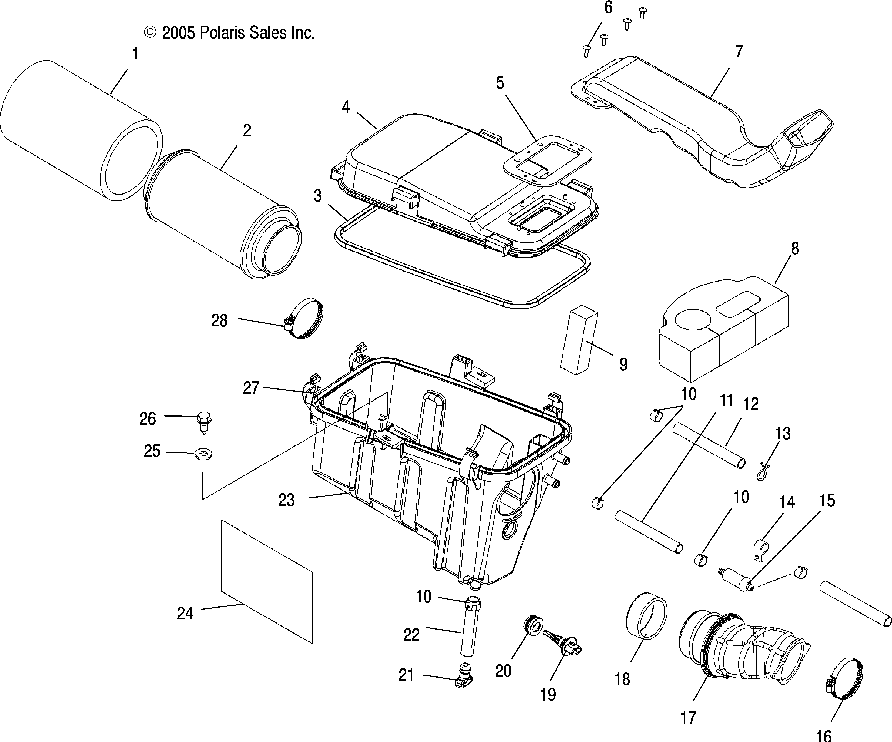 © 2005 Polaris Sales Inc.

1
2
3
4
5
6
7
8
9
10
11
12
13
10
14
15
28
27
26
25
23
24
10
22
21
20
19
18
17
16