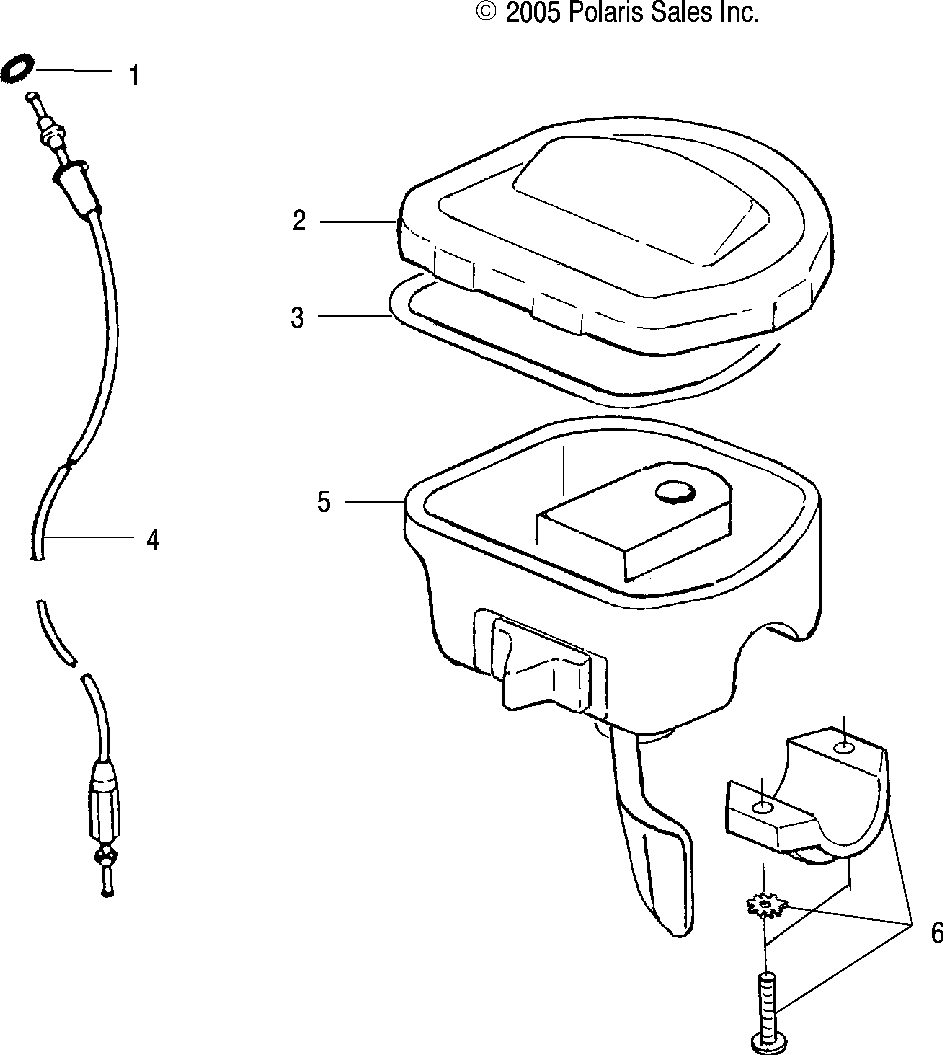 © 2005 Polaris Sales Inc.

1

2

3

5

4

6