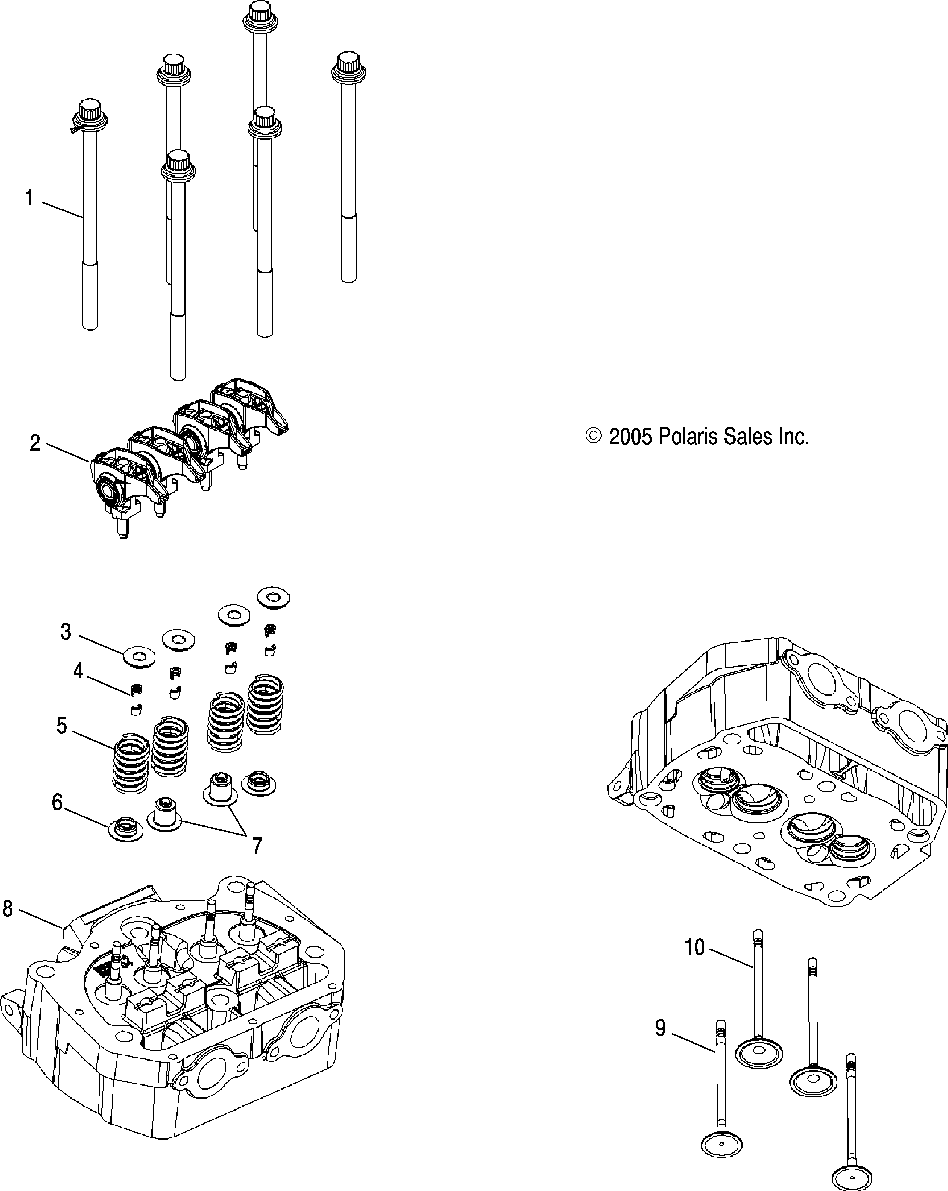 1

2

© 2005 Polaris Sales Inc.

3

4

5

6

7

8

10

9