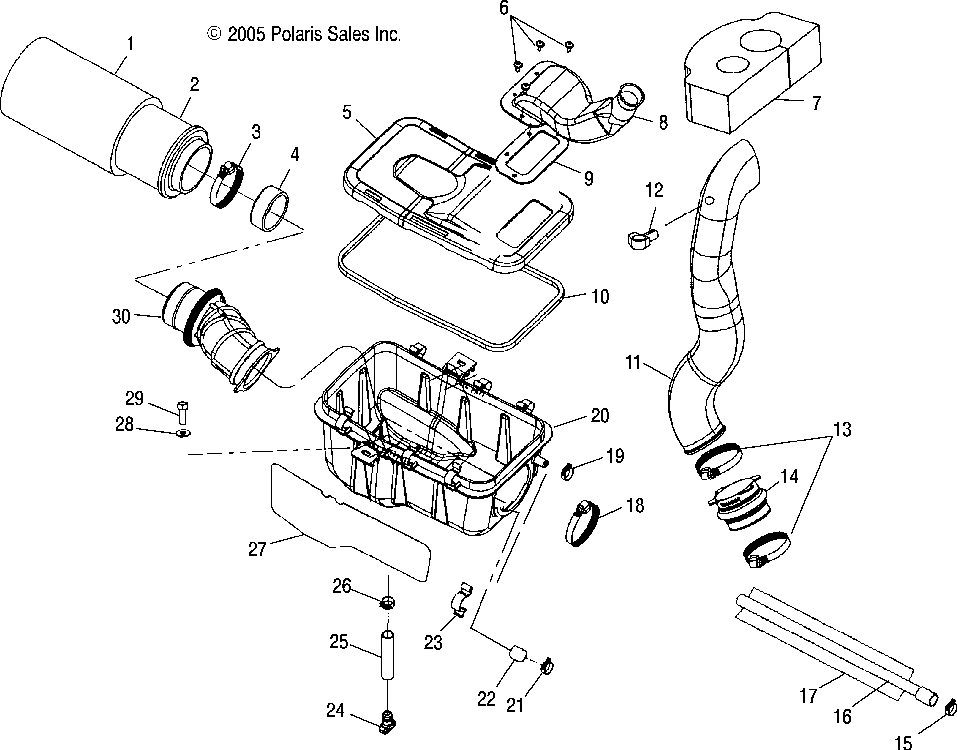 © 2005 Polaris Sales Inc.

1
2
3
4
5
6
7
8
9
10
11
12
13
14
15
16
17
18
19
20
21
22
23
24
25
26
27
28
29
30