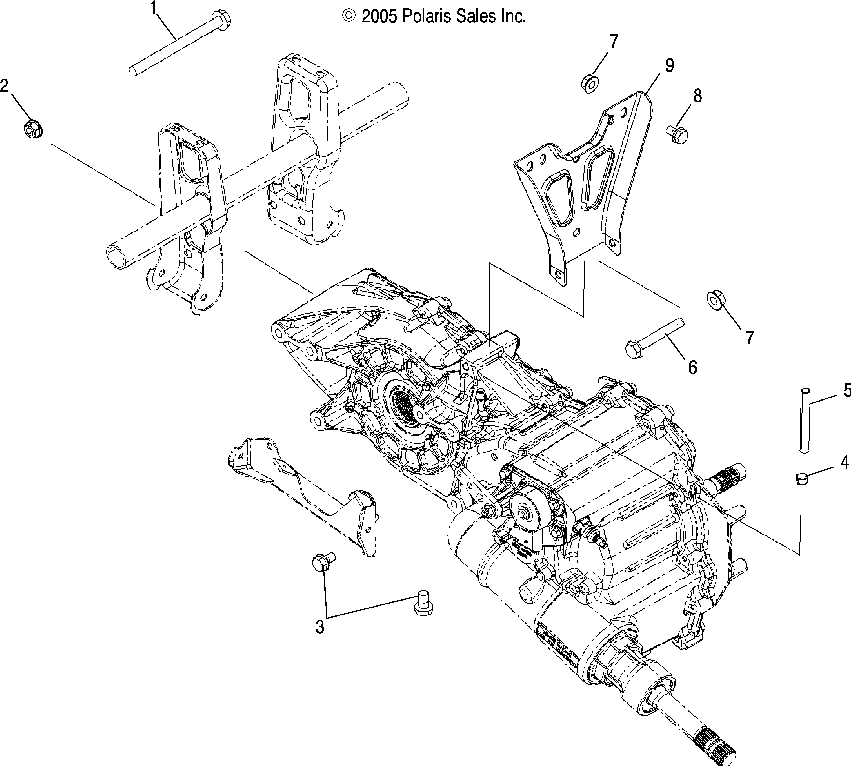 © 2005 Polaris Sales Inc.

1
2
7
9
8
7
6
5
4
3