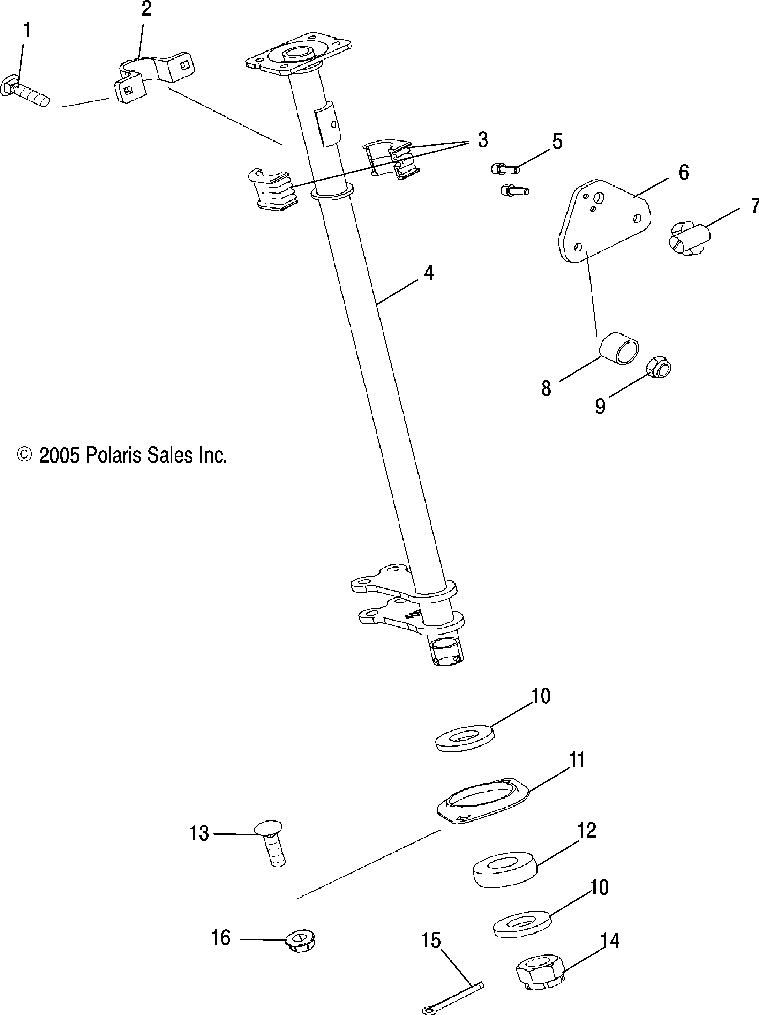 1
2
3
5
6
7
4
8
9
© 2005 Polaris Sales Inc.
10
11
13
12
10
16
15
14