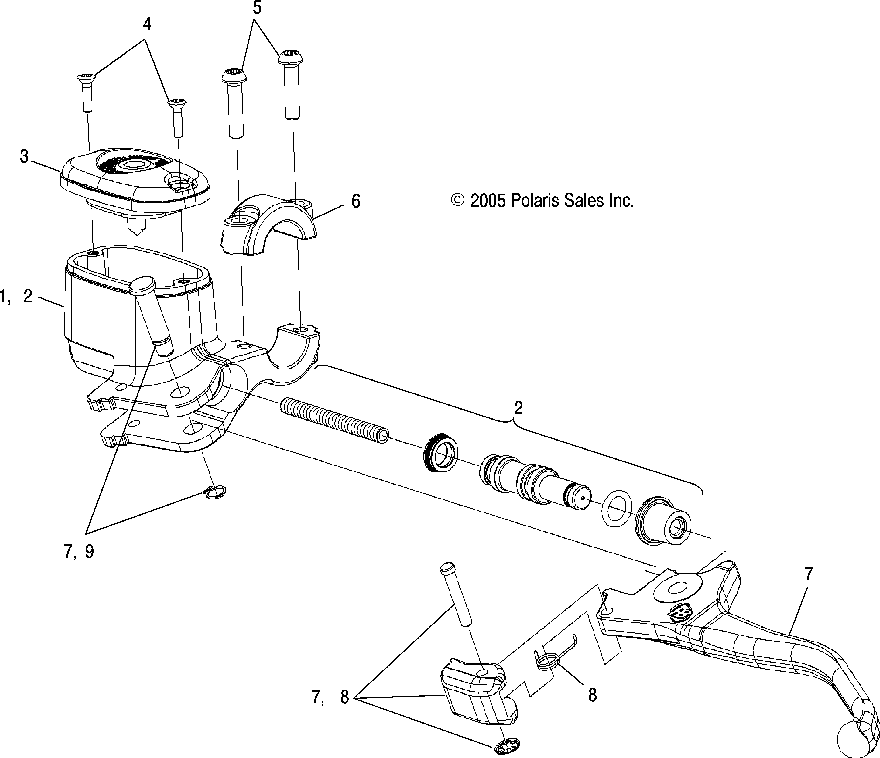 4
5
3
6
© 2005 Polaris Sales Inc.
1, 2
2
7, 9
7
7, 8
8