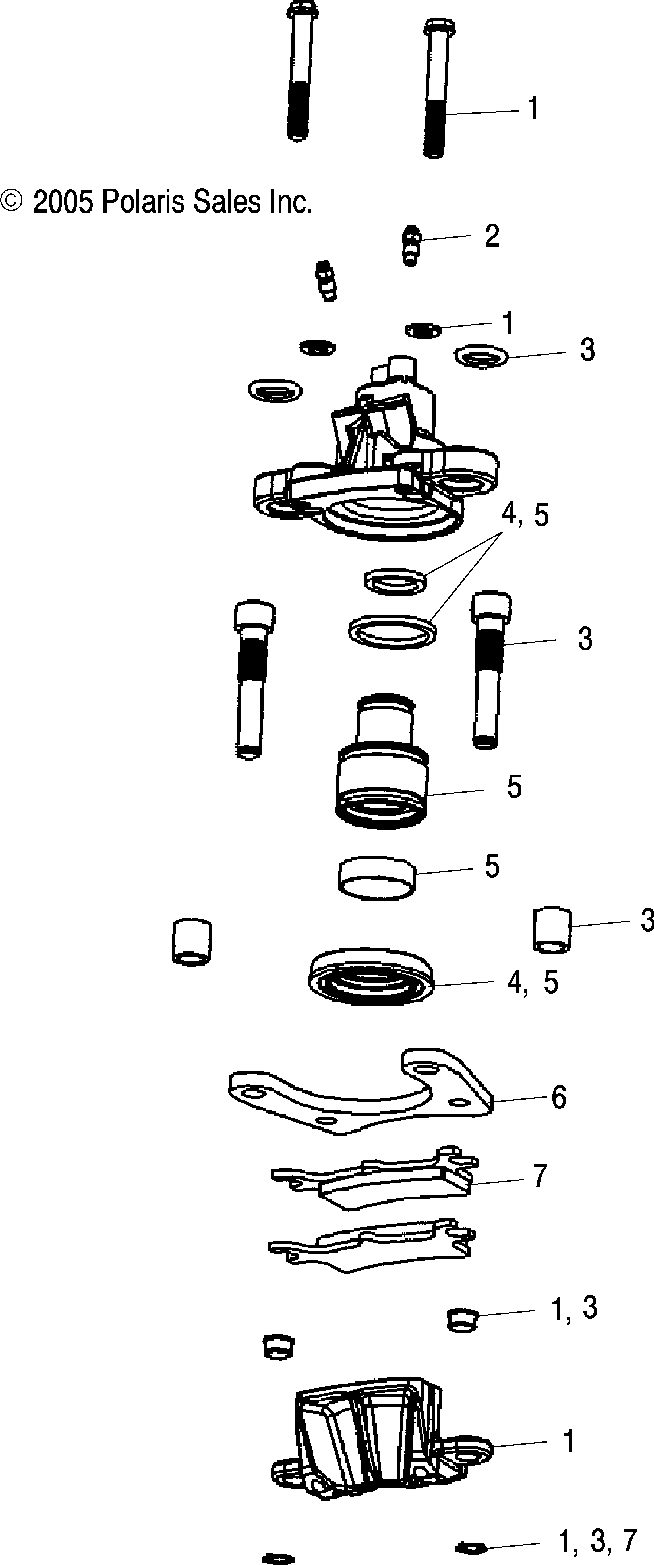 1

© 2005 Polaris Sales Inc.

2

1

3

4, 5

3

5

5

3

4, 5

6

7

1, 3

1

1, 3, 7