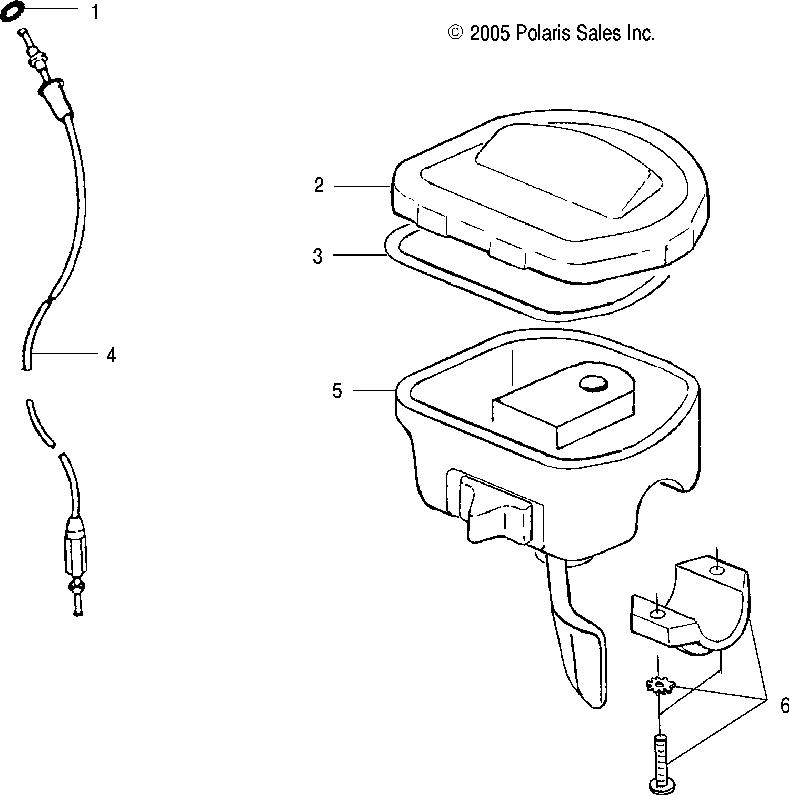 1

© 2005 Polaris Sales Inc.

2

3

4

5

6