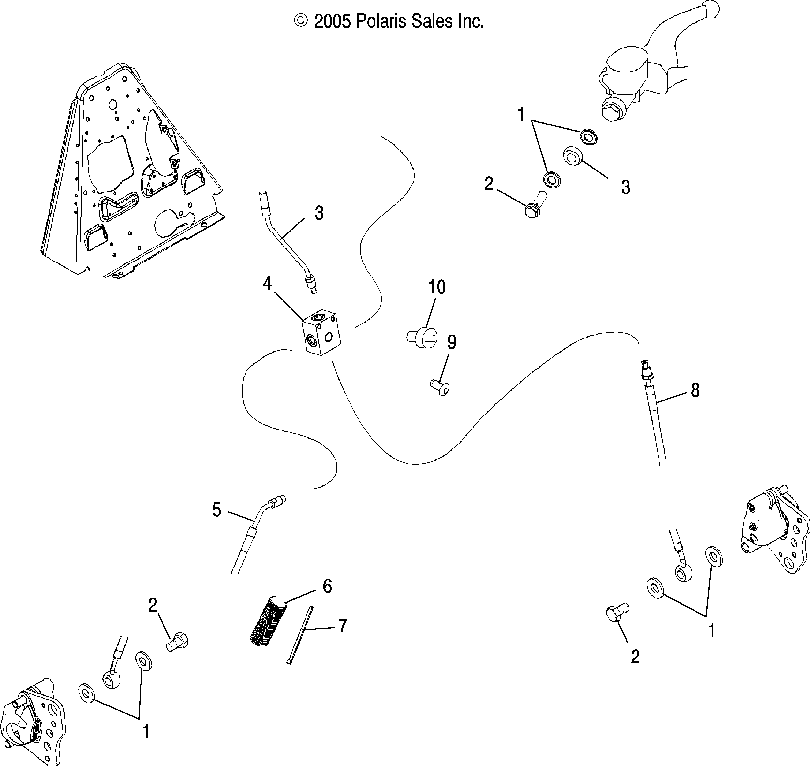 © 2005 Polaris Sales Inc.

1
2
3
3
4
10
9
8
5
6
7
2
1
2
1