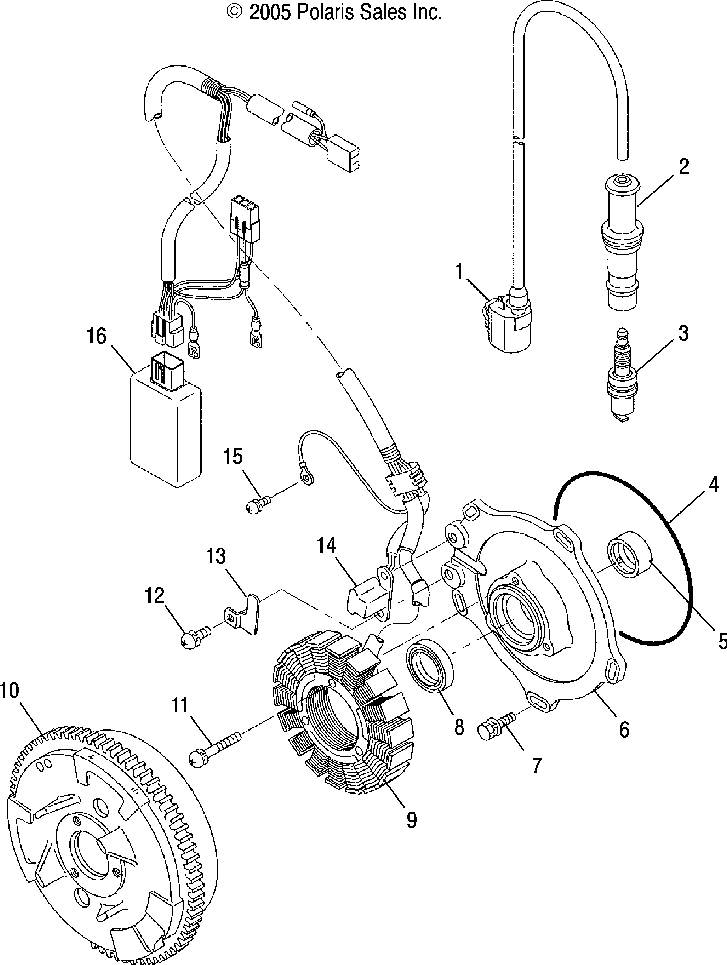 © 2005 Polaris Sales Inc.

2
1
3
16
15
4
14
13
12
5
10
11
8
6
7
9