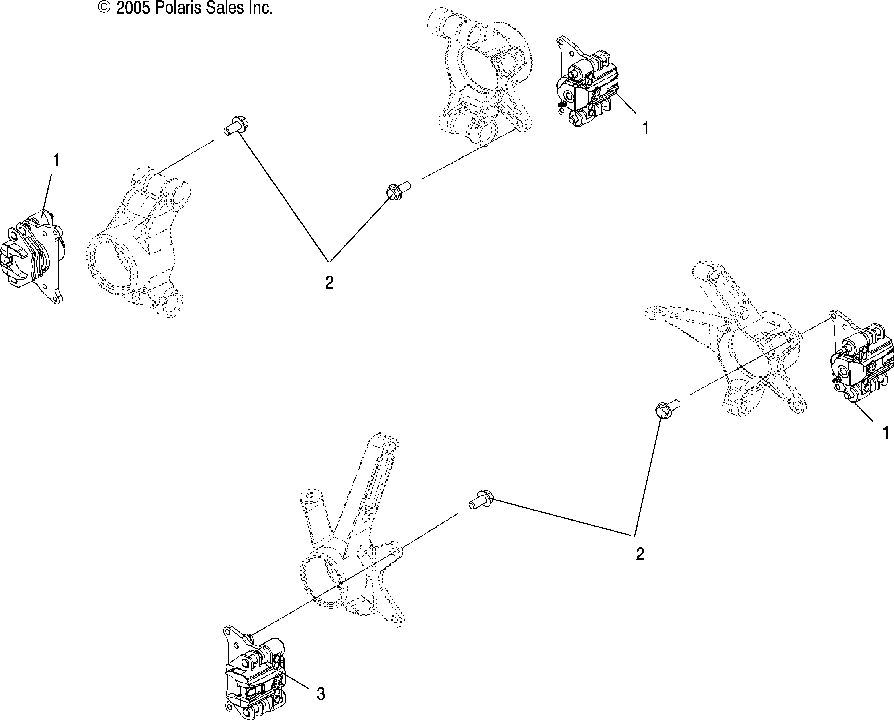 © 2005 Polaris Sales Inc.

1

1

2

1

2

3