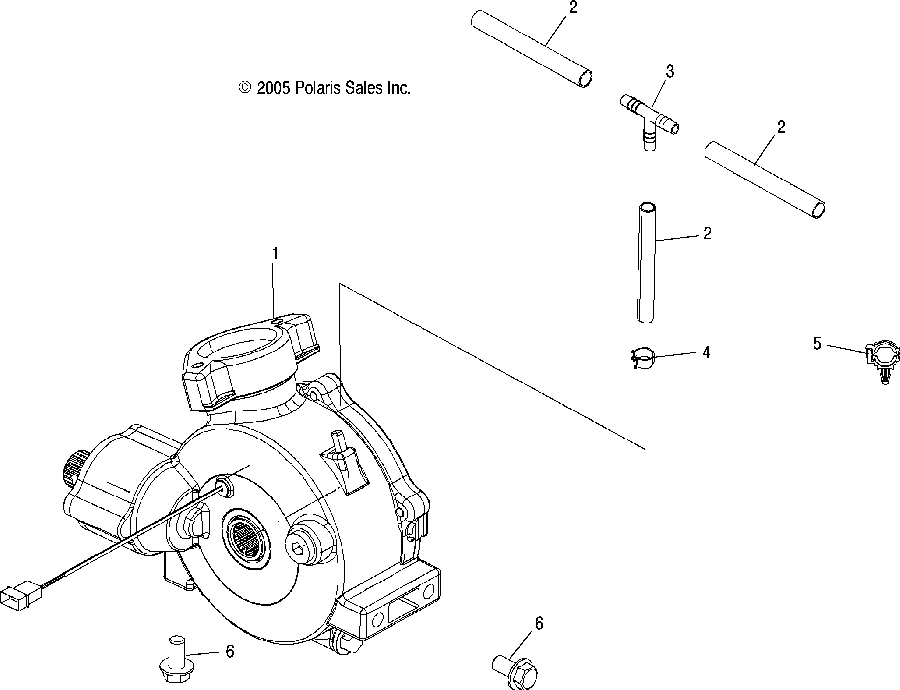 © 2005 Polaris Sales Inc.

2

3

2

2

1

4

5

6

6