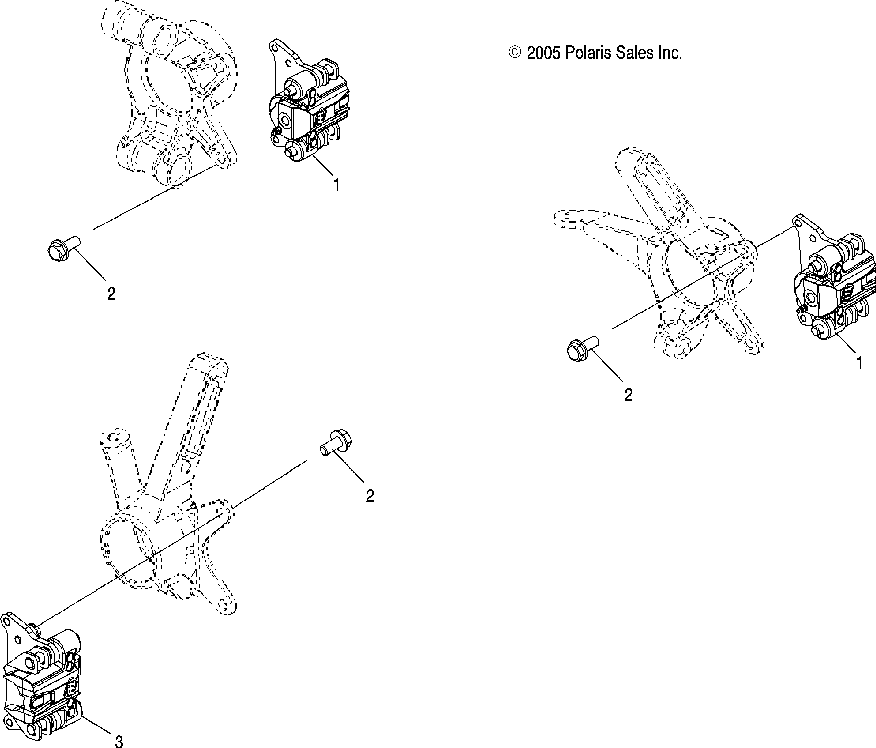 © 2005 Polaris Sales Inc.

1

2

1

2

2

3