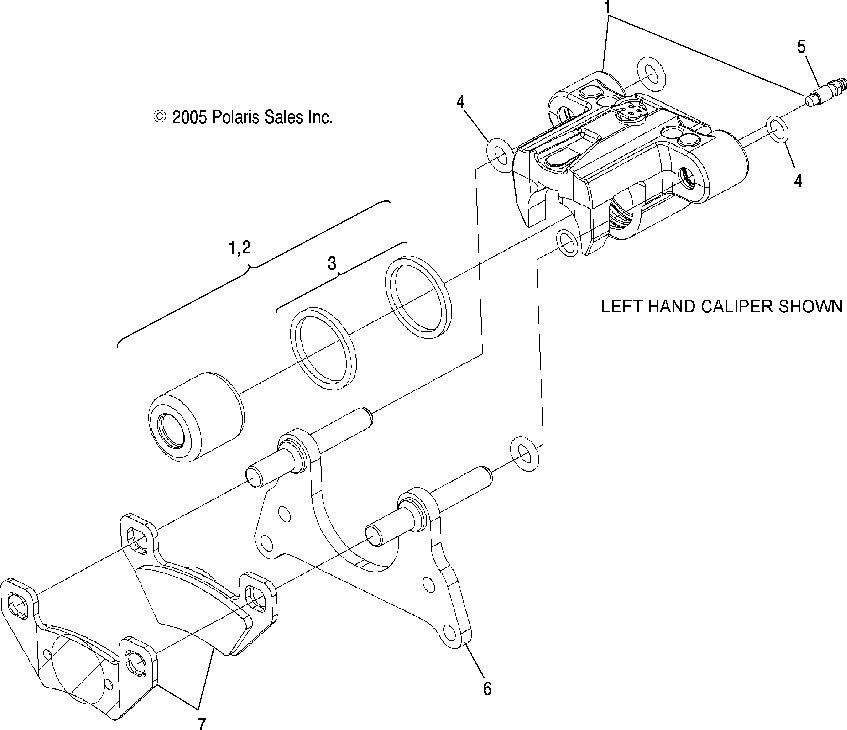 1
5
© 2005 Polaris Sales Inc.
4
4
1,2
3
LEFT HAND CALIPER SHOWN
6
7