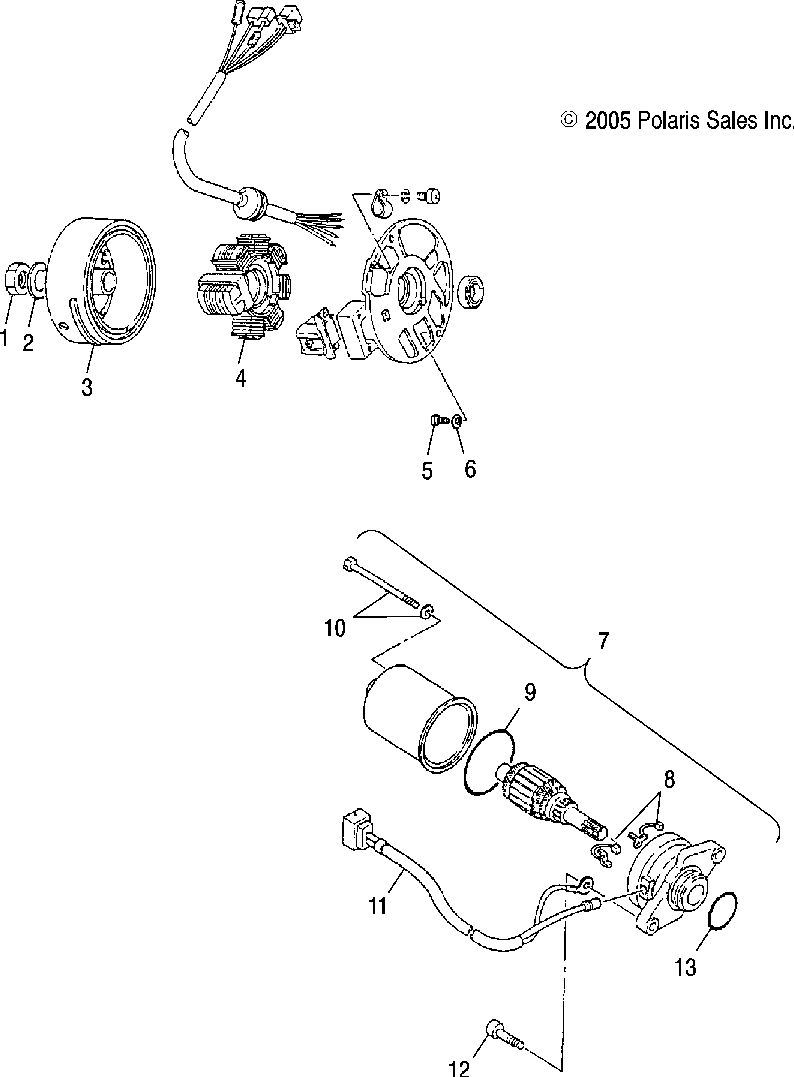 © 2005 Polaris Sales Inc.

1
2
3
4
5
6
10
7
9
8
11
13
12