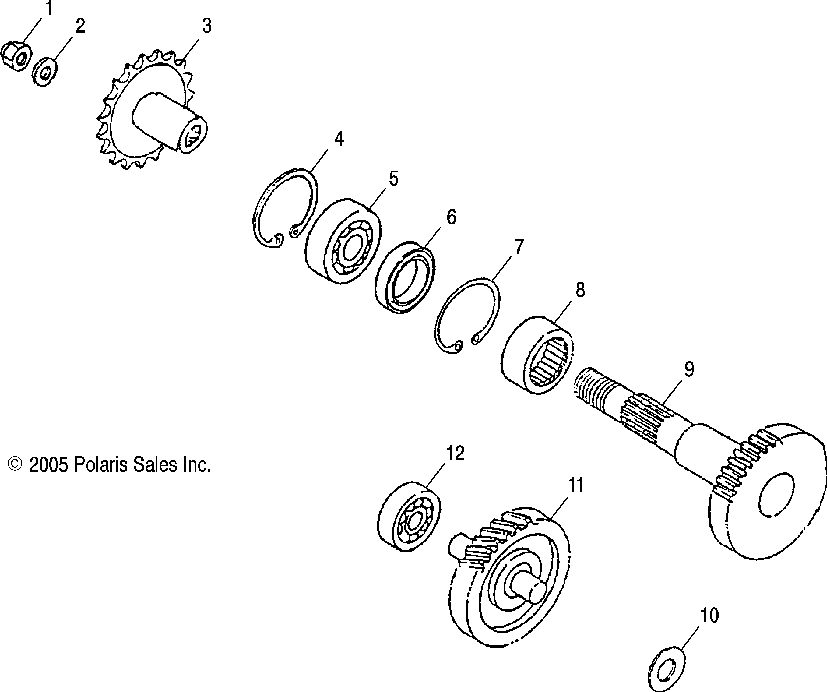 1
2
3
4
5
6
7
8
9
© 2005 Polaris Sales Inc.
12
11
10