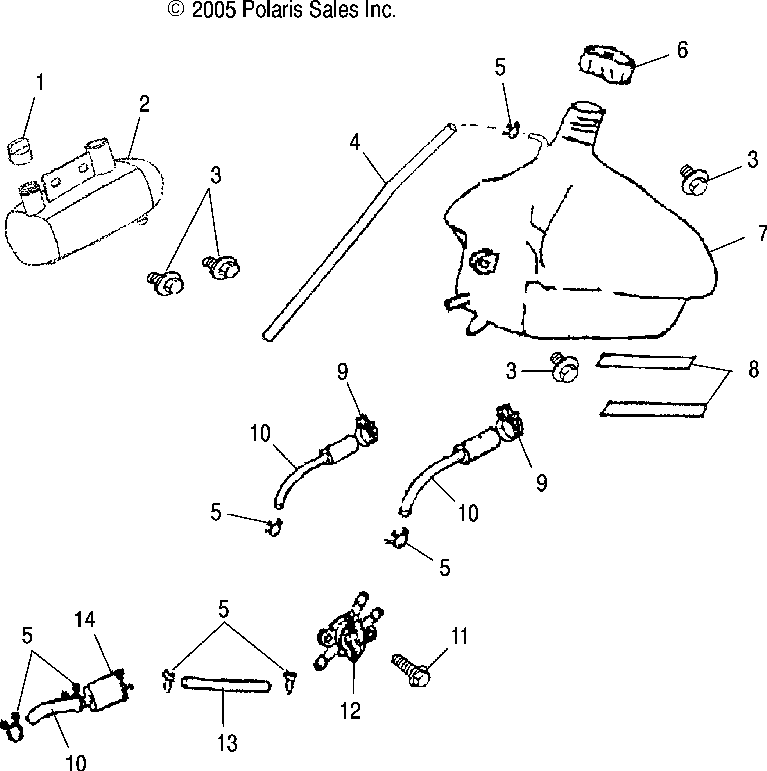 © 2005 Polaris Sales Inc.

1
2
3
4
5
6
3
7
3
8
9
10
9
10
5
5
5
14
5
11
12
13
10