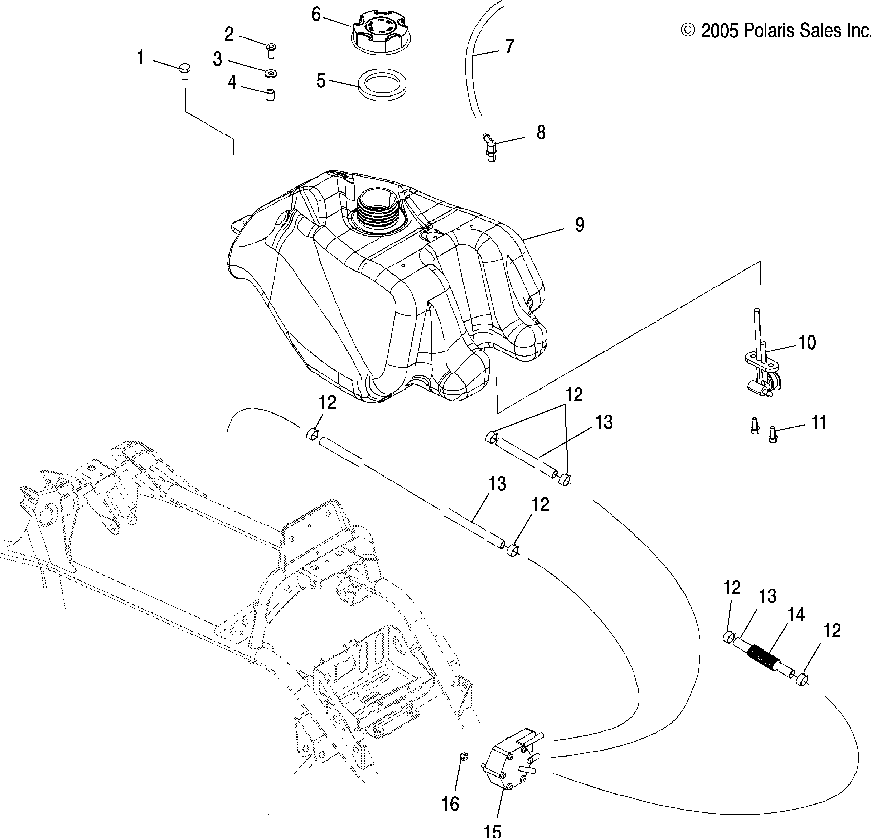 © 2005 Polaris Sales Inc.

1
2
3
4
6
5
7
8
9
10
11
12
12
13
13
12
12
13
14
12
16
15