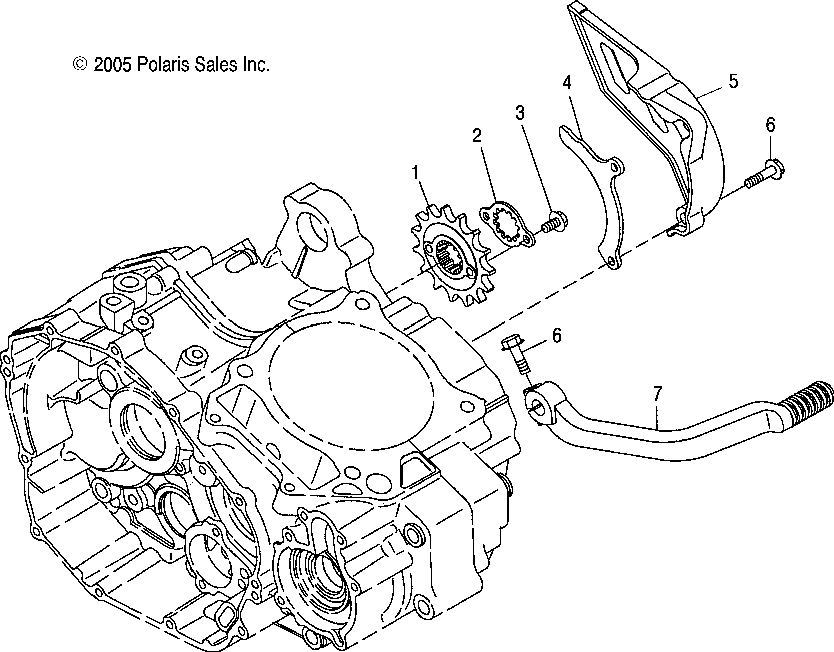 © 2005 Polaris Sales Inc.

1
2
3
4
5
6
6
7