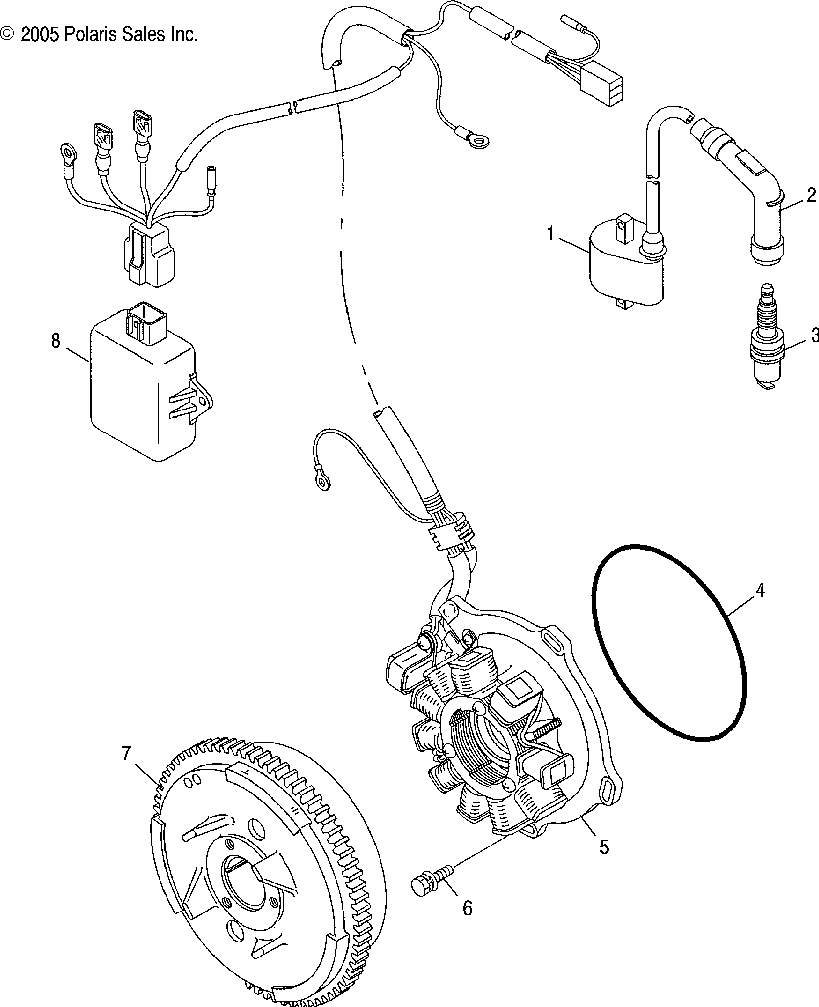 © 2005 Polaris Sales Inc.

2
1
3
8
4
7
5
6