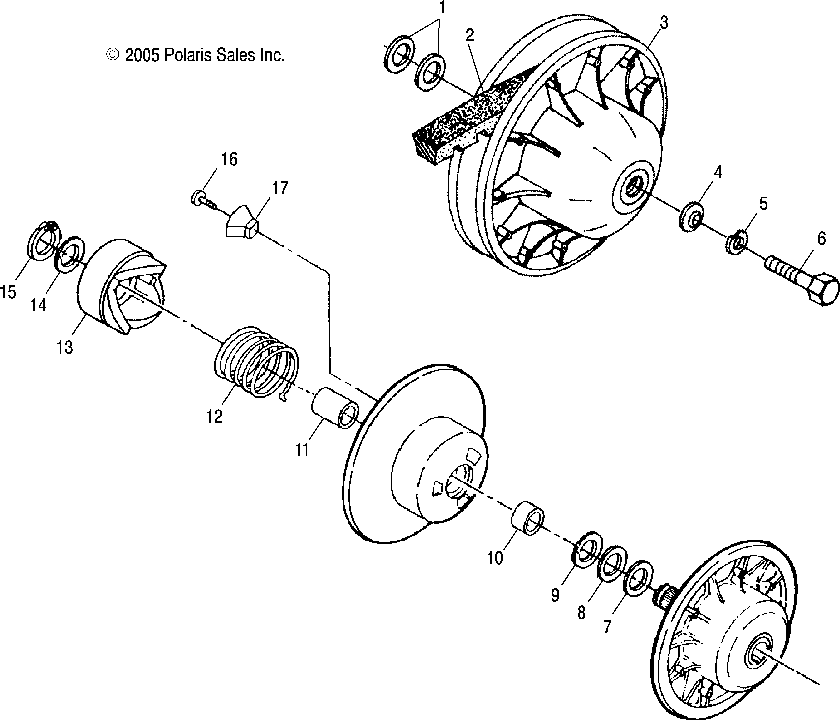 © 2005 Polaris Sales Inc.

1
2
3
4
5
6
16
17
15
14
13
12
11
10
9
8
7