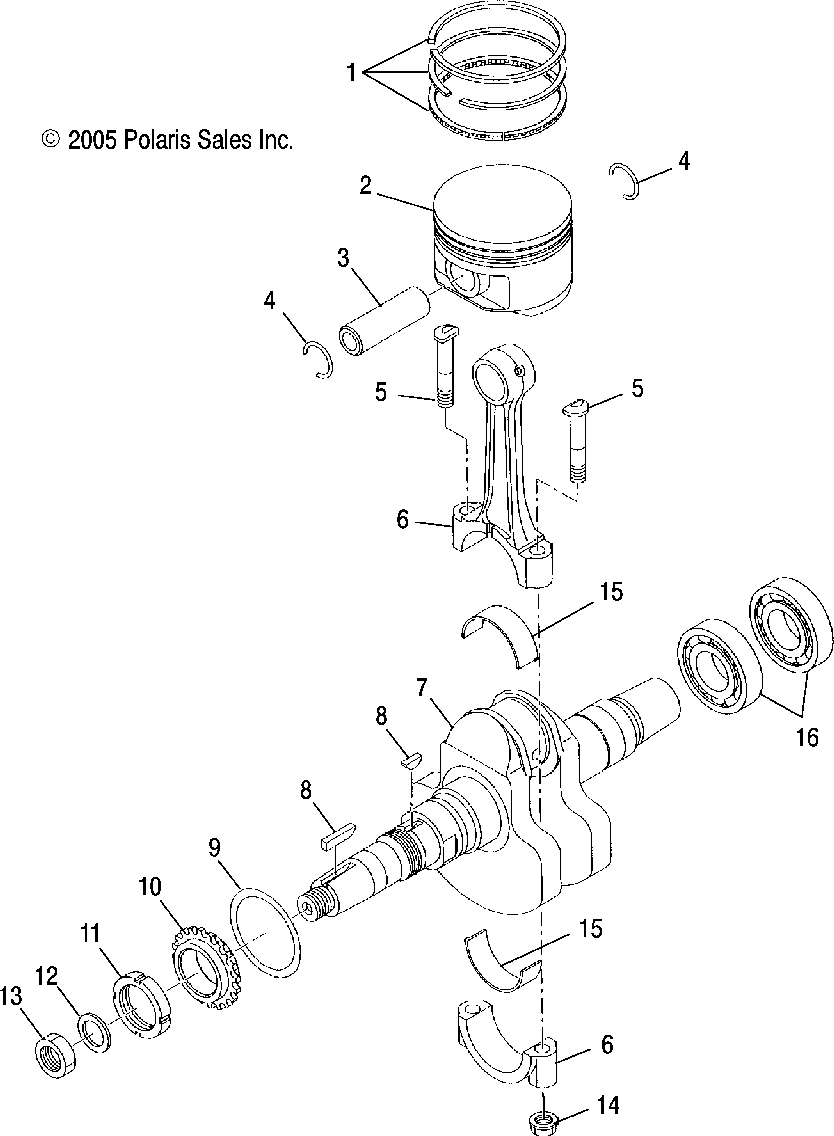 1

© 2005 Polaris Sales Inc.

4

2

3

4

5

5

6

15

16

7

8

8

9

10

11

12

13

15

6

14