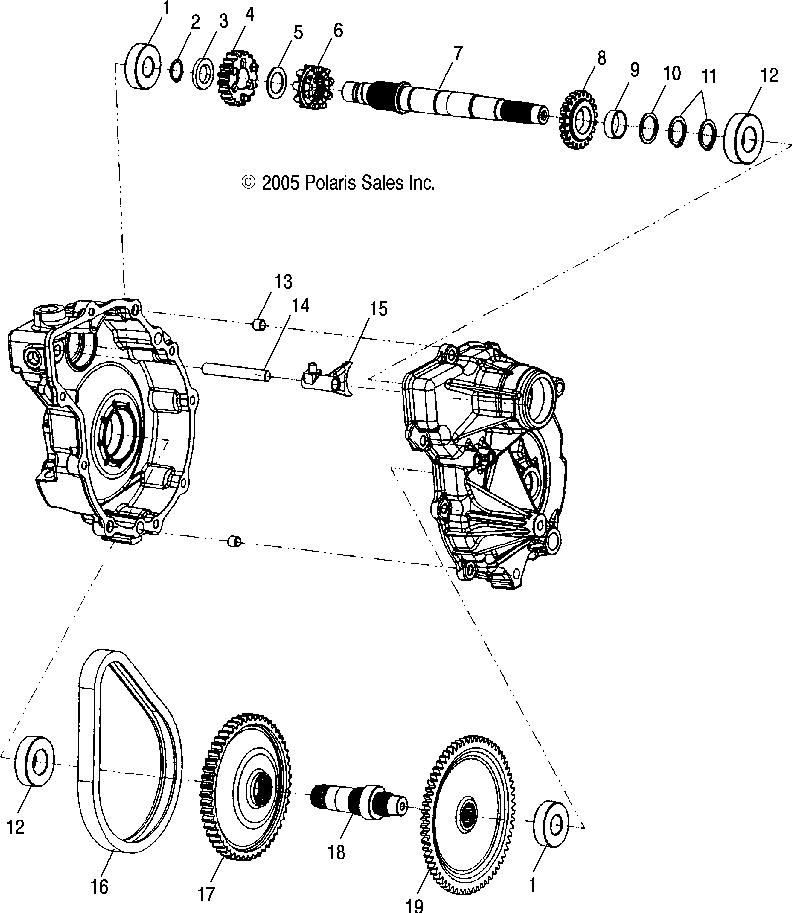 1 2 3 4 5 6 7 8 9 10 11 12

© 2005 Polaris Sales Inc.

13 14 15

12 16 17 18 19 1