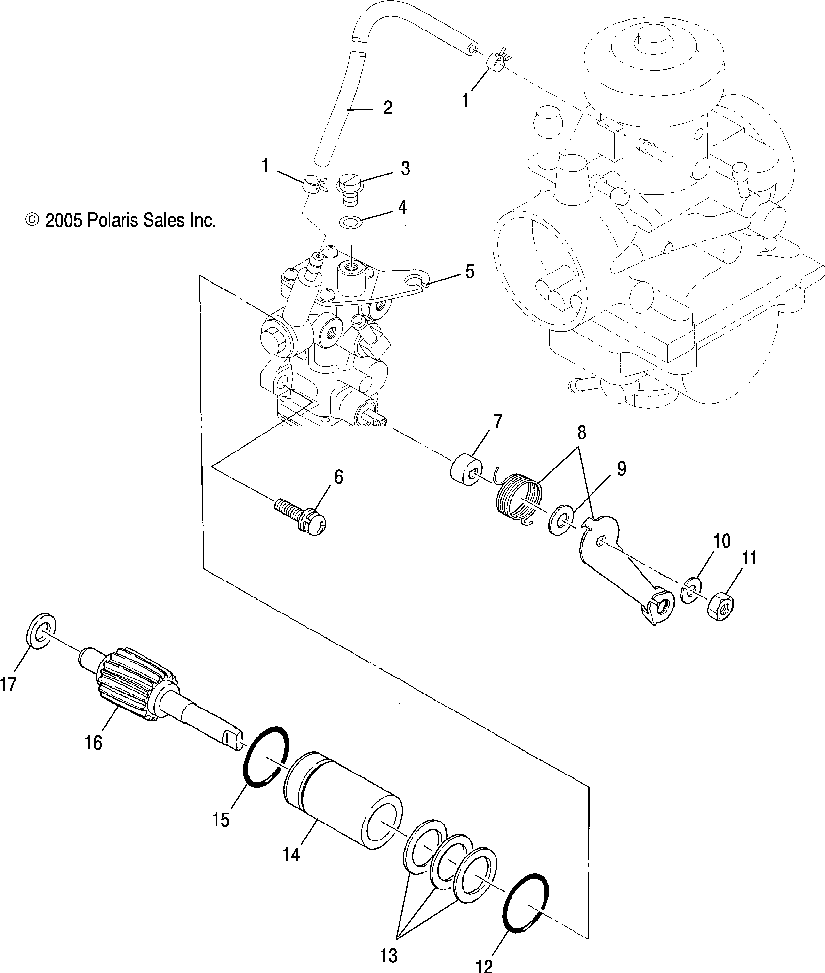 1
2
1
3
4
© 2005 Polaris Sales Inc.
5
7
8
9
6
10
11
17
16
15
14
13
12