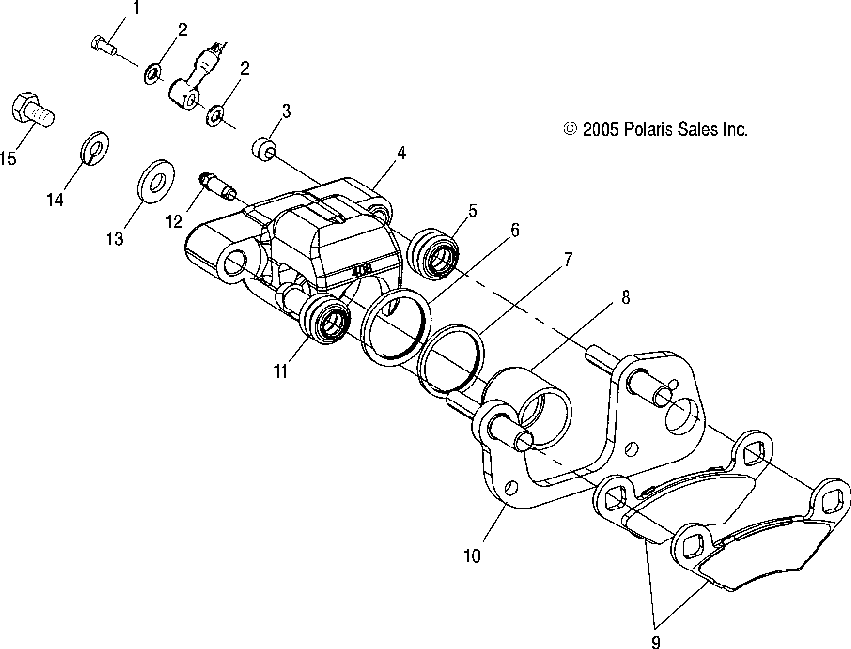 1
2
2
3
© 2005 Polaris Sales Inc.
15
14
13
12
4
5
6
7
8
11
10
9