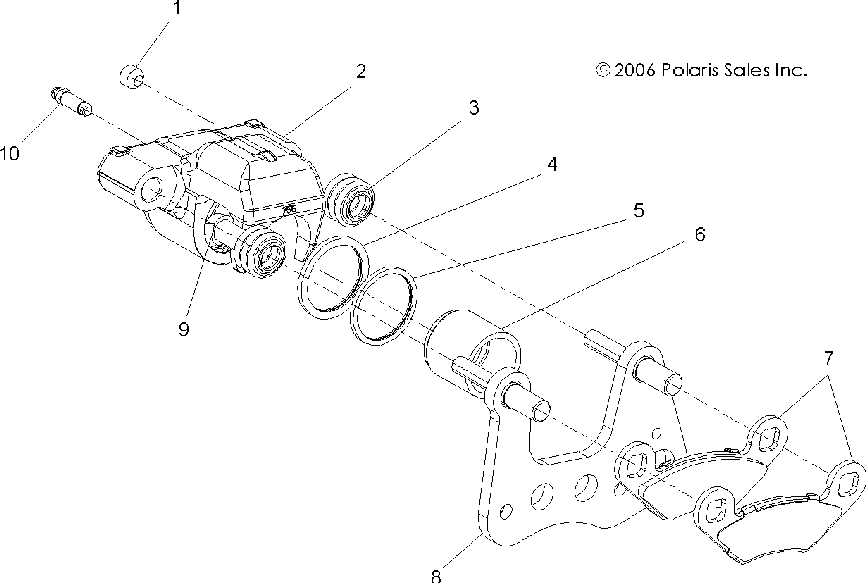 1
2
© 2006 Polaris Sales Inc.
3
10
4
5
6
9
7
8