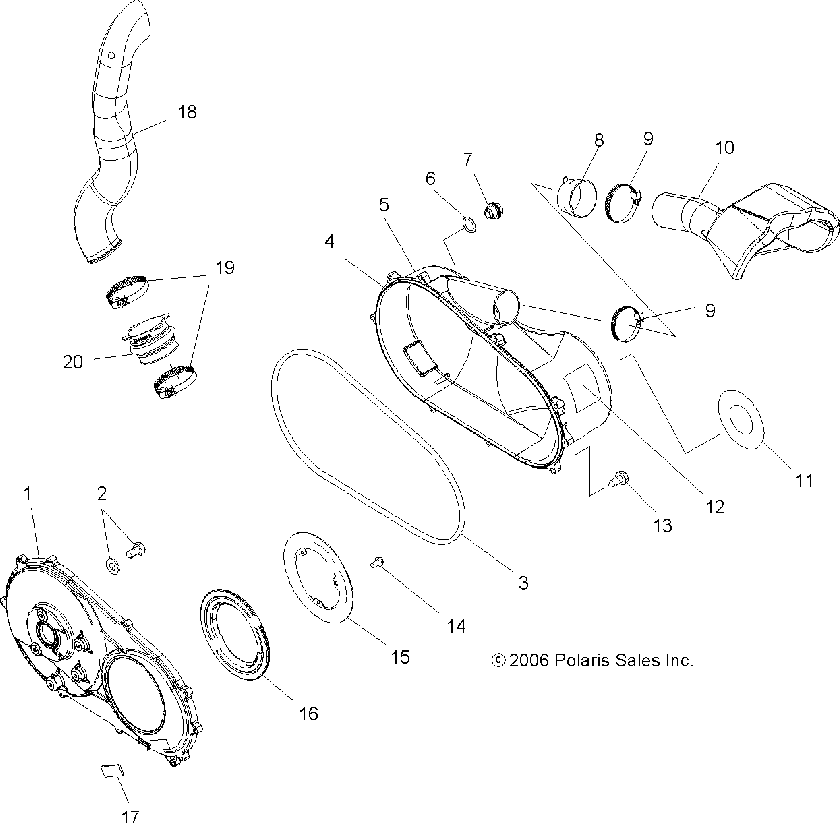 18

8
9
10
7
6
5
4
19
9
20
11
12
13
1
2
3
14
15
© 2006 Polaris Sales Inc.
16
17