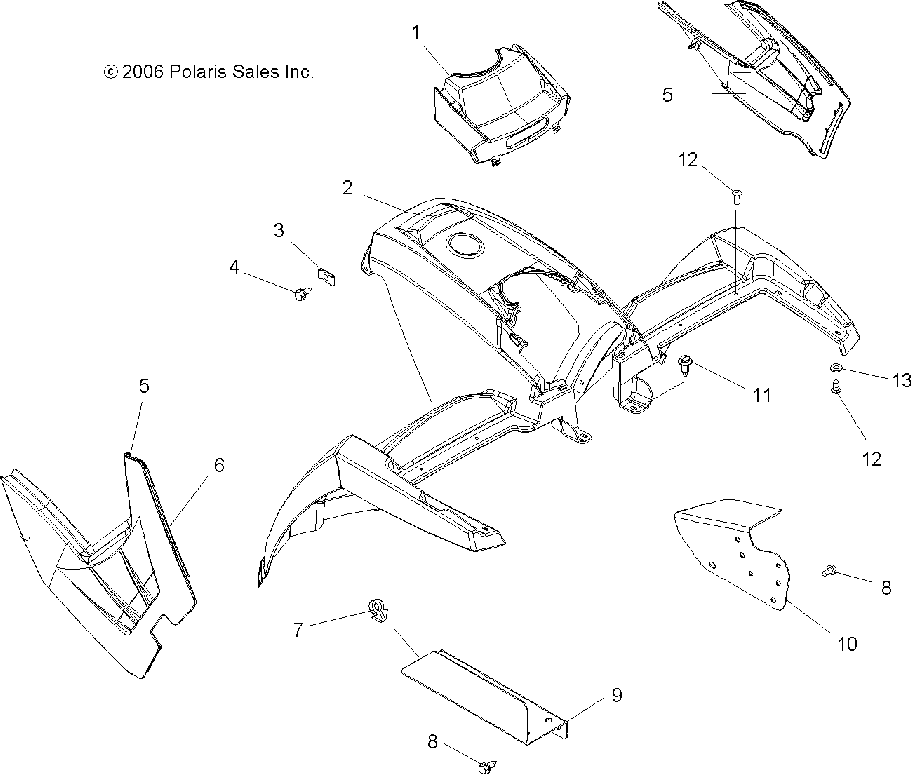 © 2006 Polaris Sales Inc.

1
5
12
2
3
4
11
13
12
5
6
8
10
7
9
8