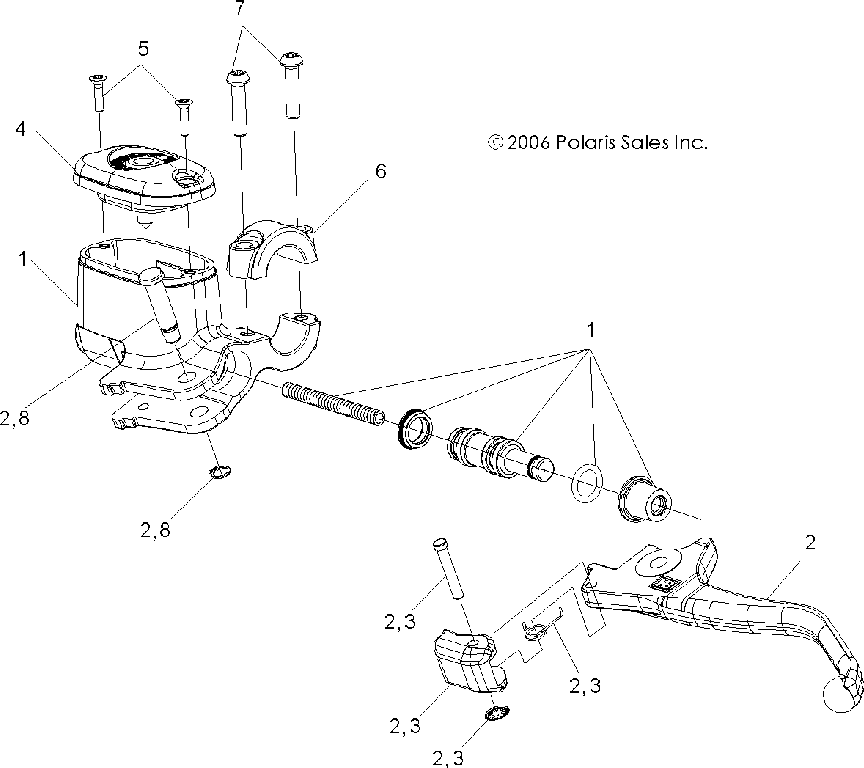 7

5

4

© 2006 Polaris Sales Inc.

6

1

1

2,8

2,8

2

2,3

2,3

2,3

2,3