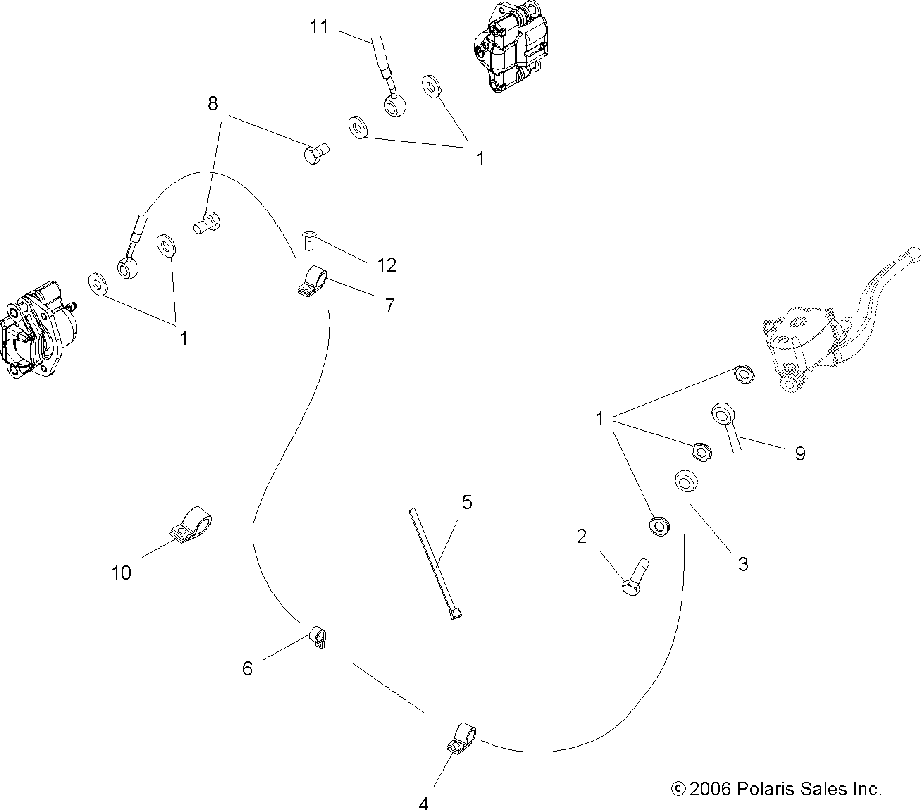 11

8

1

12

7

1

1

9

5

3

2

10

6

4

© 2006 Polaris Sales Inc.