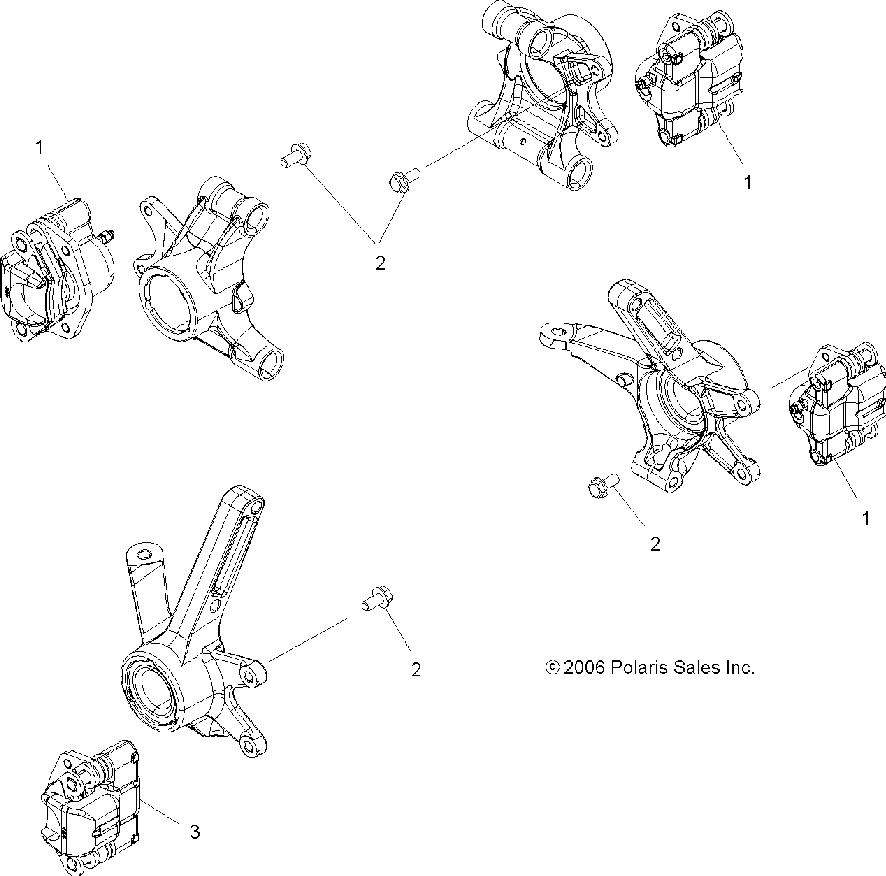 1

1

2

1

2

2

© 2006 Polaris Sales Inc.

3