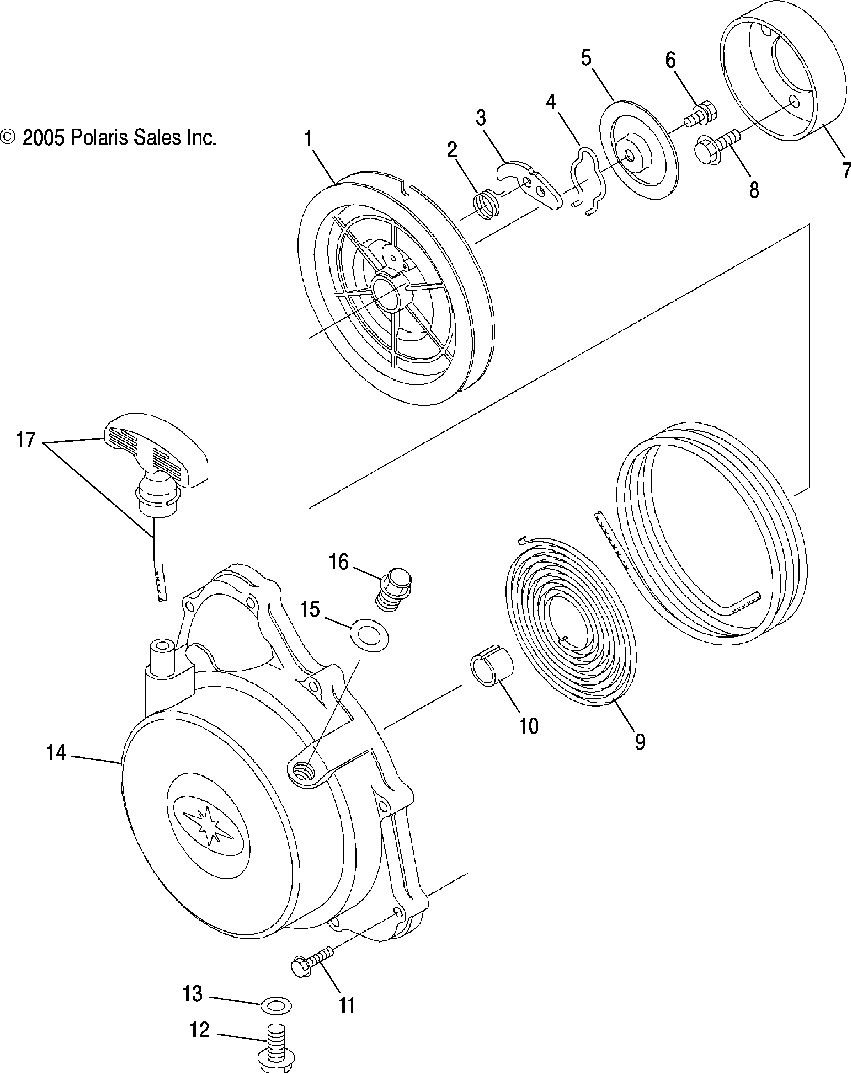 © 2005 Polaris Sales Inc.

1
2
3
4
5
6
7
8
17
16
15
10
9
14
11
13
12