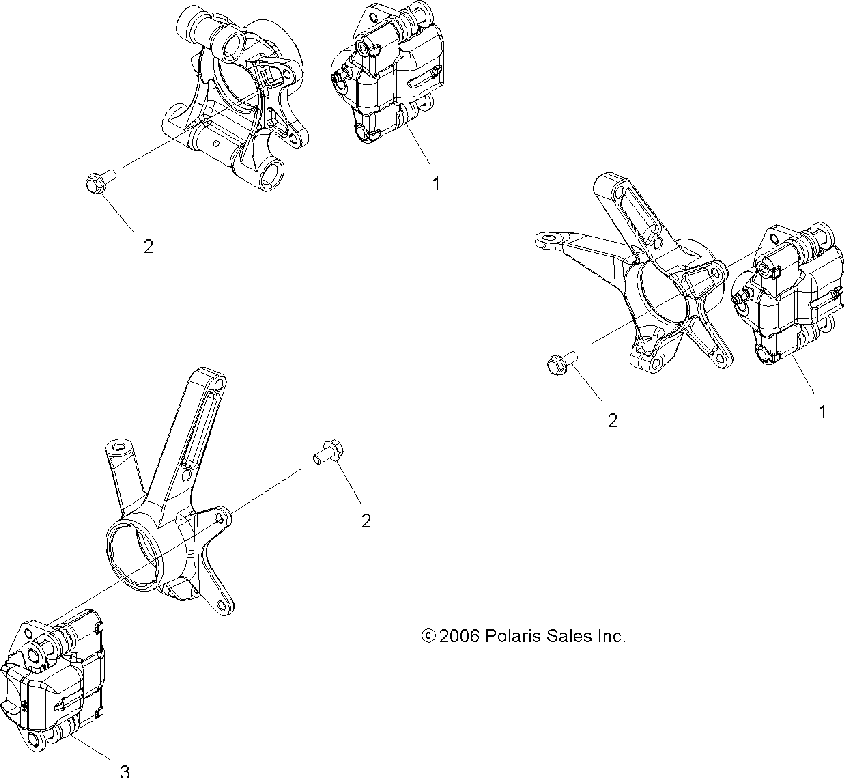 1

2

2

1

2

© 2006 Polaris Sales Inc.

3