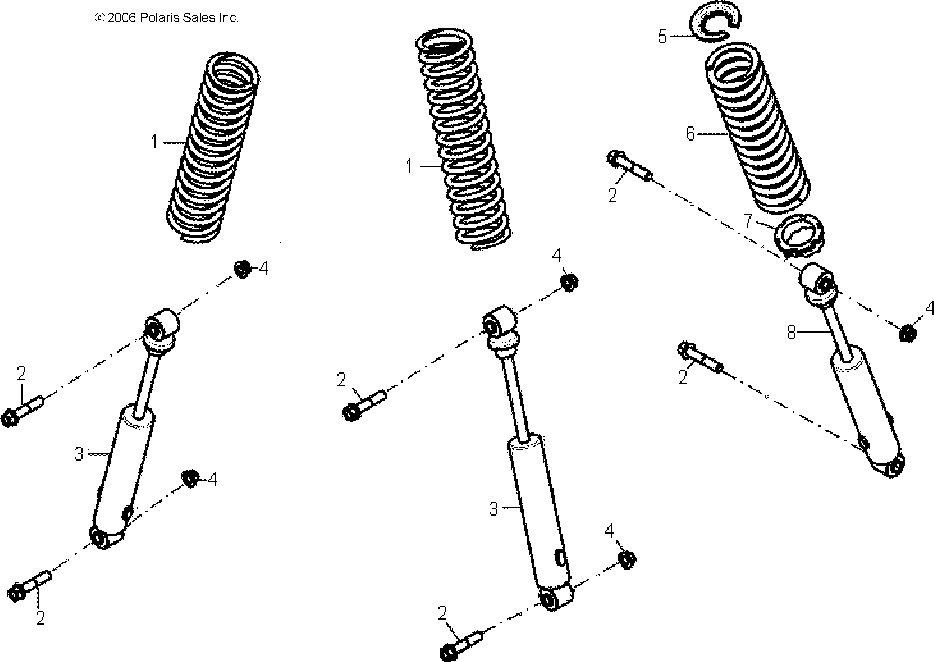 © 2006 Polaris Sales Inc.

1
4
2
3
4
2
1
4
2
3
4
2
5
6
2
7
4
8
2