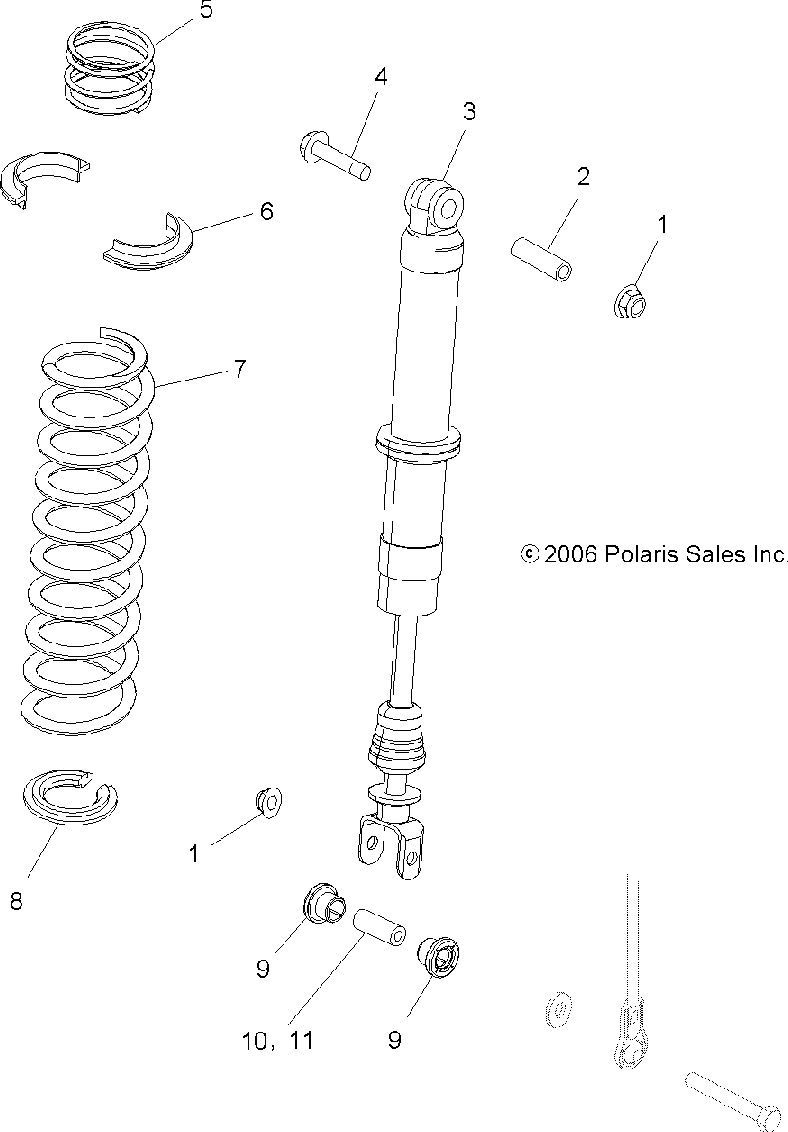 5
4
3
2
1
6
7
© 2006 Polaris Sales Inc.
1
8
9
10, 11
9