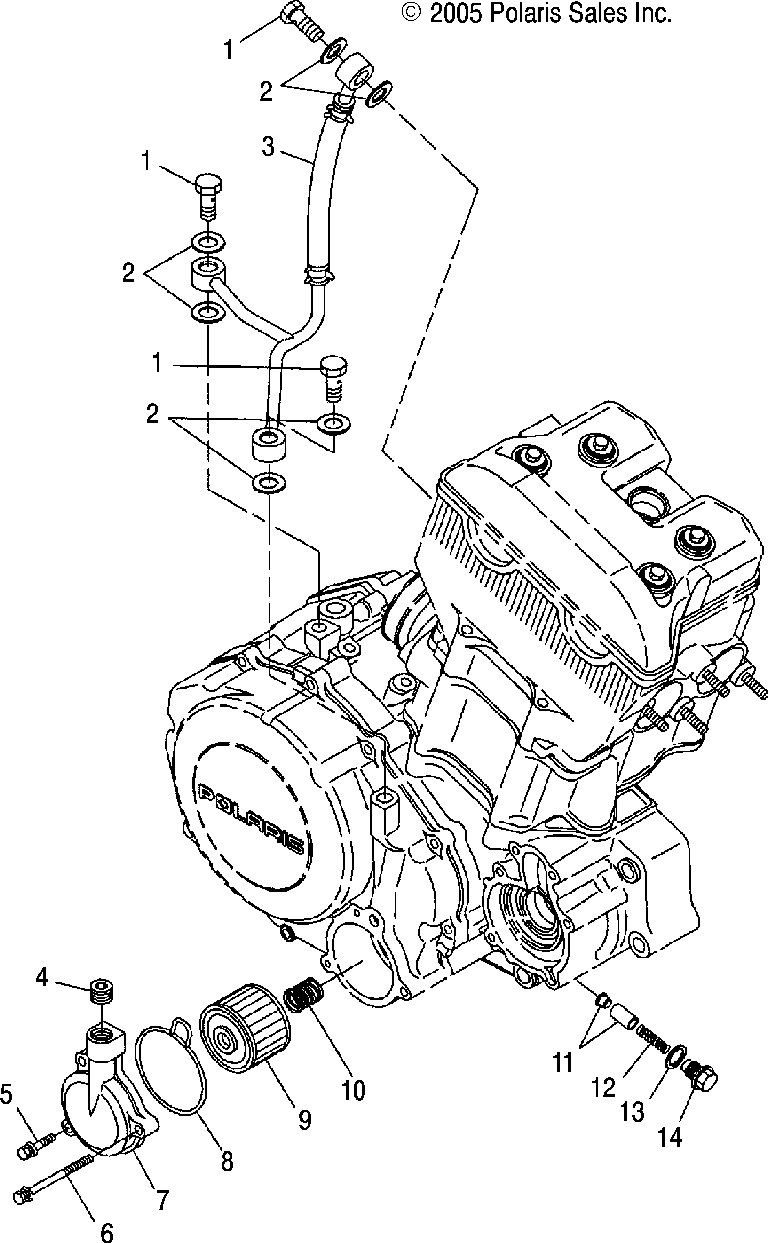 © 2005 Polaris Sales Inc.

1
2
3
1
2
1
2
POLARIS
4
5
6
7
8
9
10
11
12
13
14