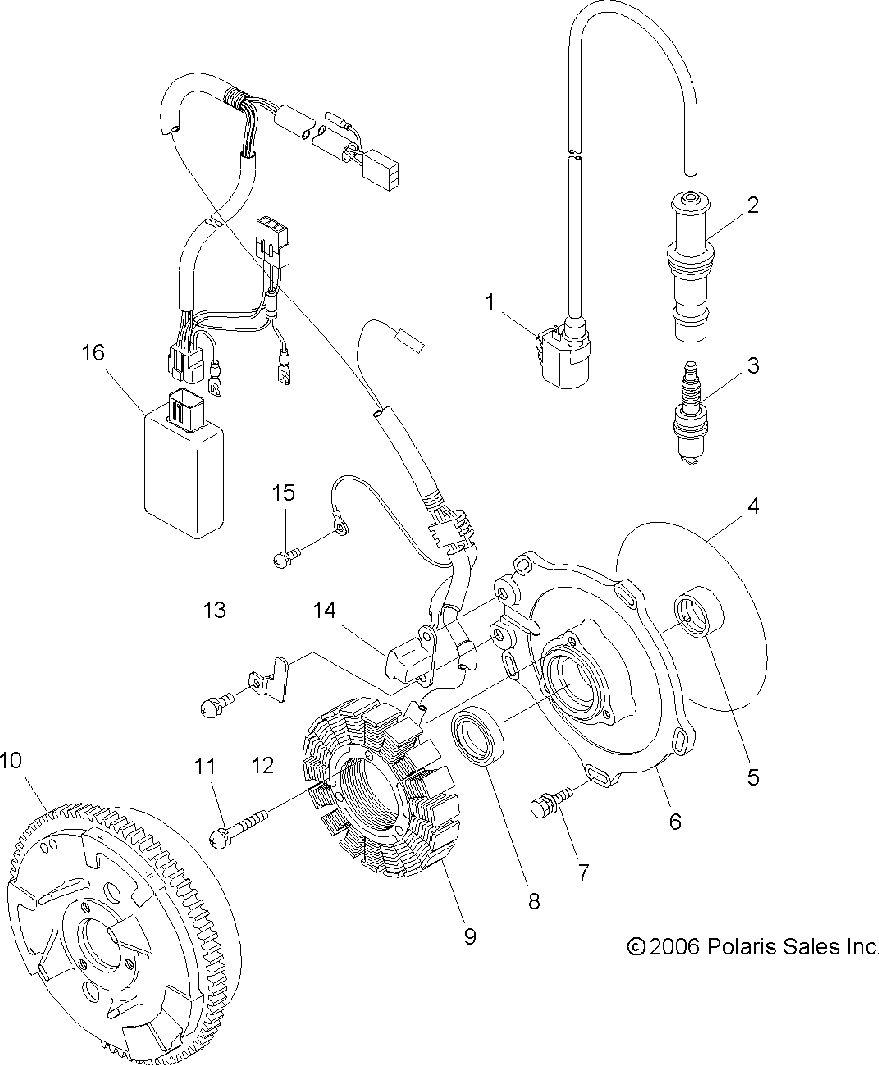 2
1
3
16
4
15
13
14
5
10
11
12
6
7
8
9
©2006 Polaris Sales Inc.