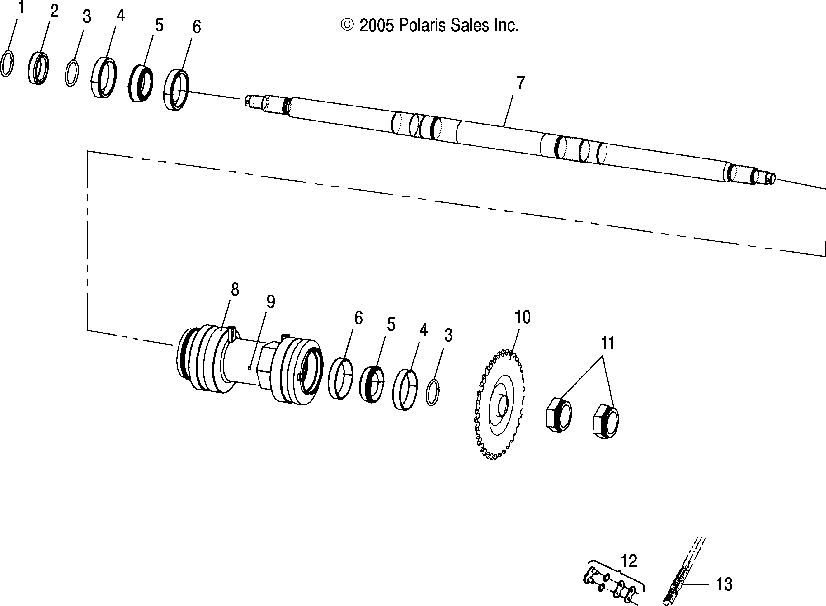 1 2 3 4 5 6

© 2005 Polaris Sales Inc.

7

8 9

6 5 4 3

10

11

12

13