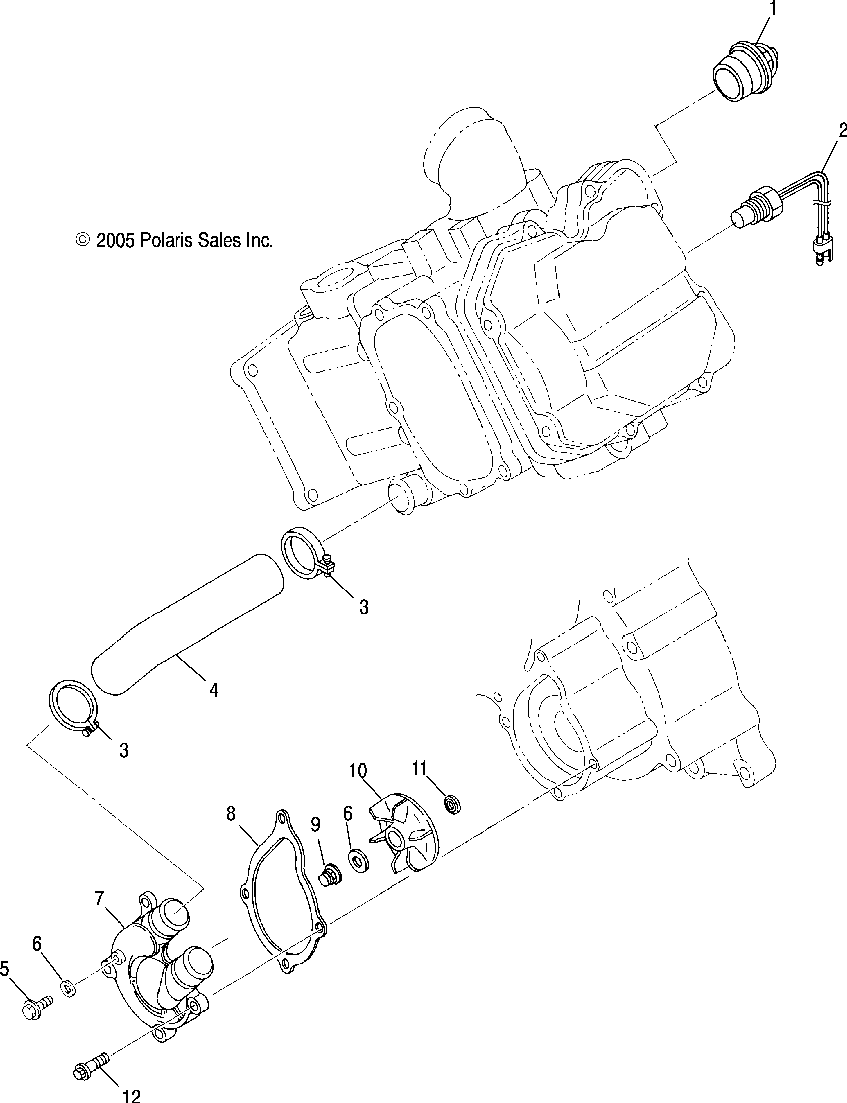 1

2

© 2005 Polaris Sales Inc.

3

4

3

10

11

8

9

6

7

6

5

12